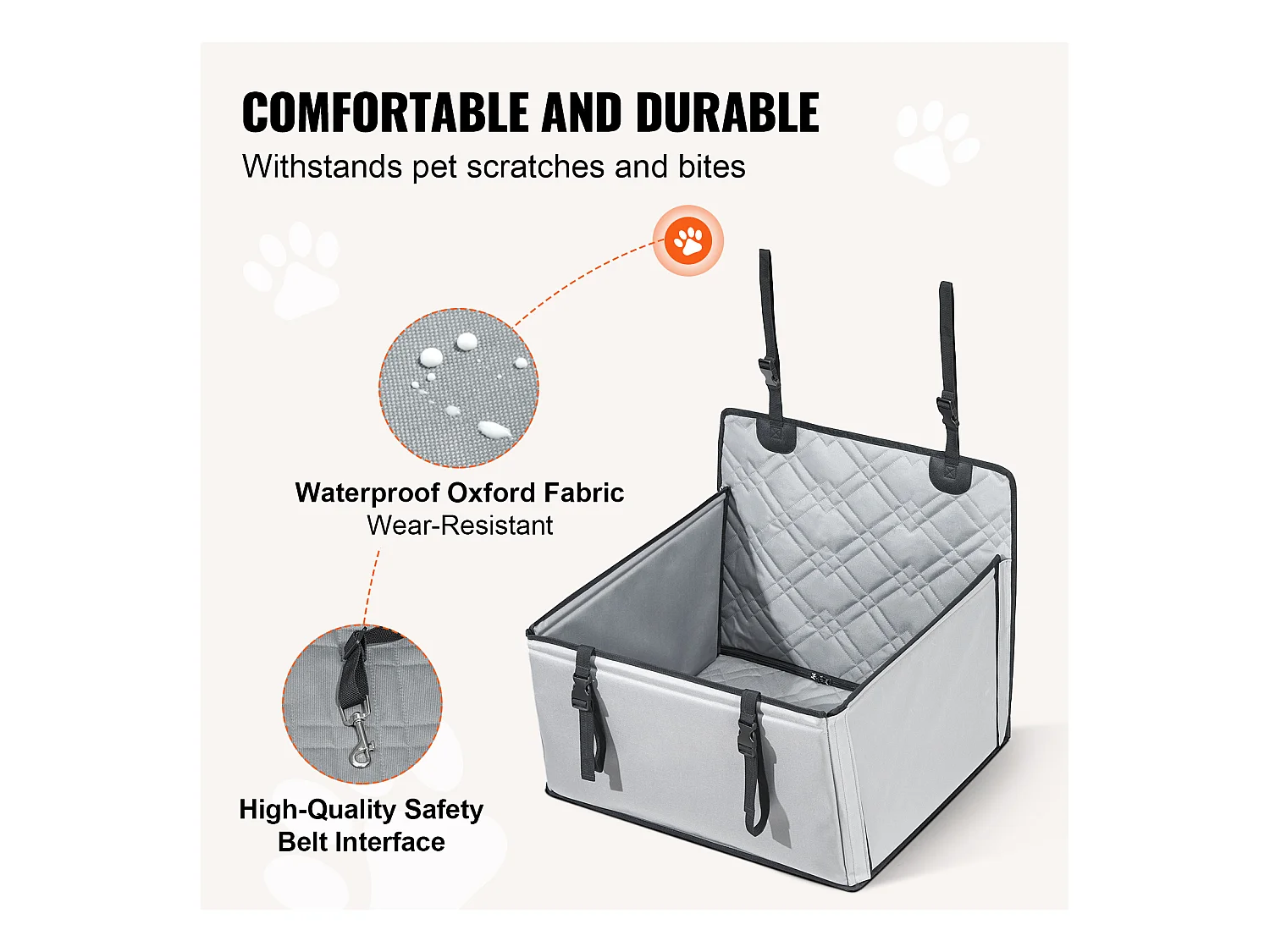 COMFORTABLE AND DURABLE
Withstands pet scratches and bites

Waterproof Oxford Fabric
Wear-Resistant

High-Quality Safety Belt Interface