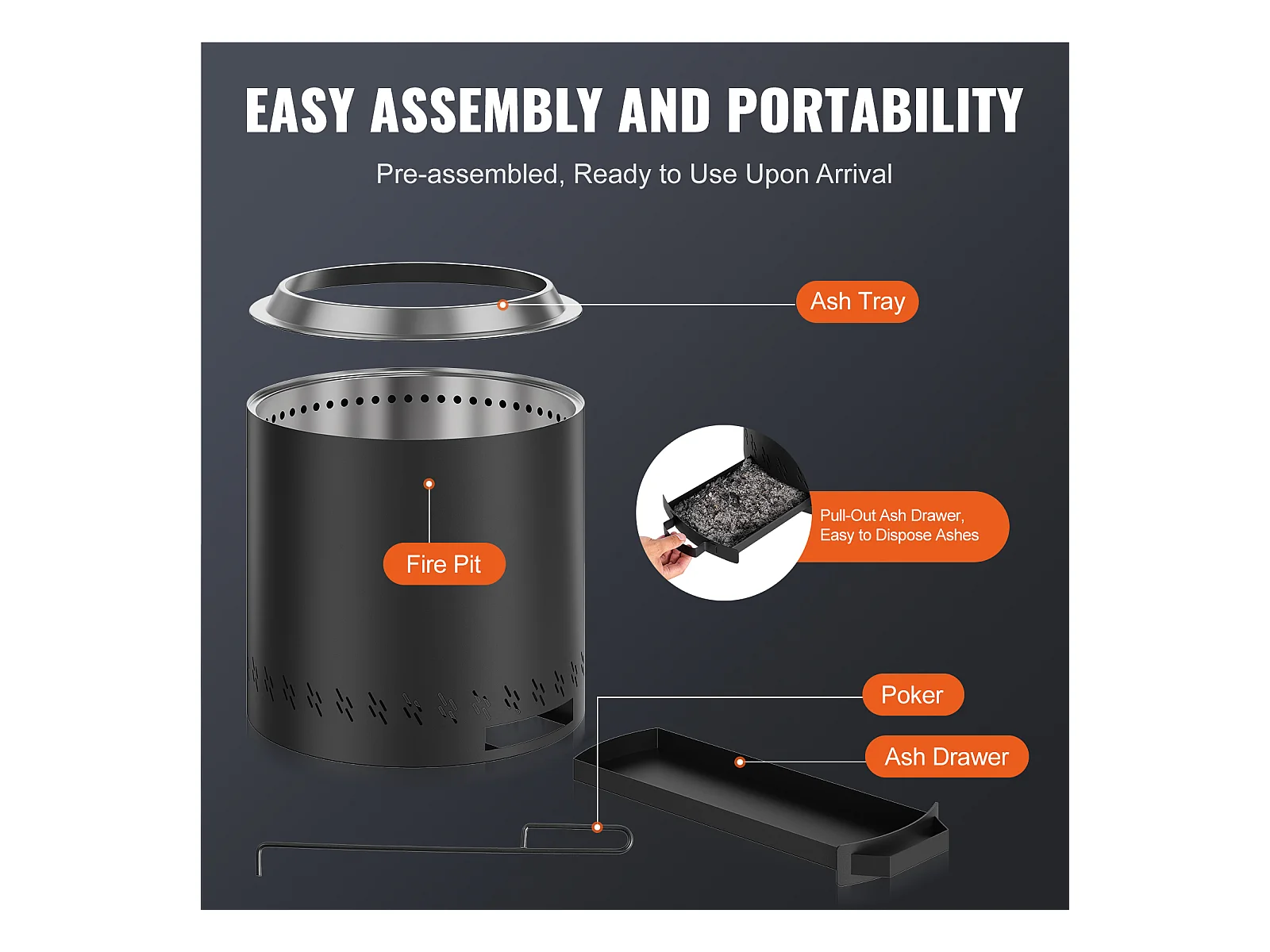 EASY ASSEMBLY AND PORTABILITY

Pre-assembled, Ready to Use Upon Arrival

Ash Tray

Fire Pit

Pull-Out Ash Drawer, Easy to Dispose Ashes

Poker

Ash Drawer