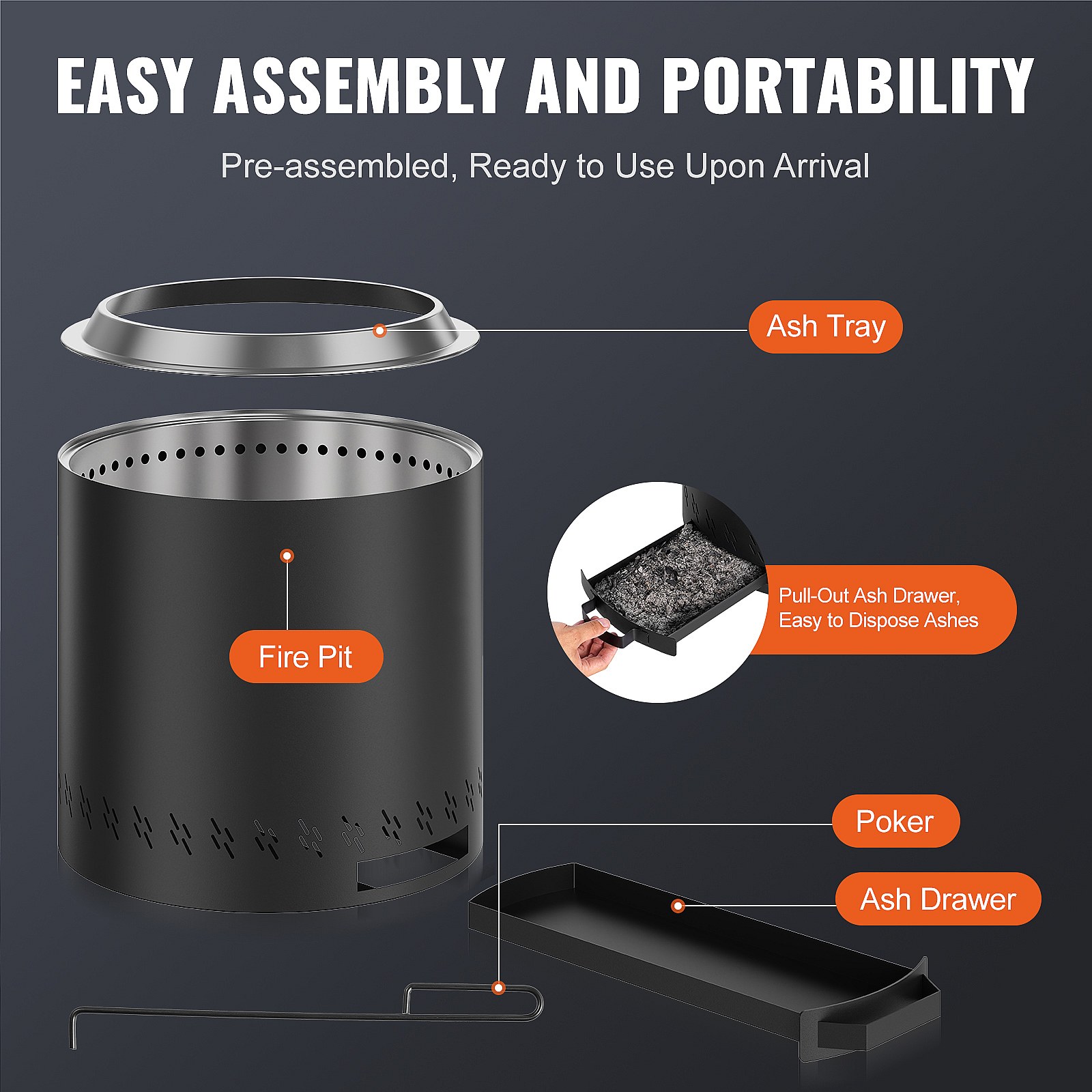 EASY ASSEMBLY AND PORTABILITY

Pre-assembled, Ready to Use Upon Arrival

Ash Tray

Fire Pit

Pull-Out Ash Drawer, Easy to Dispose Ashes

Poker

Ash Drawer