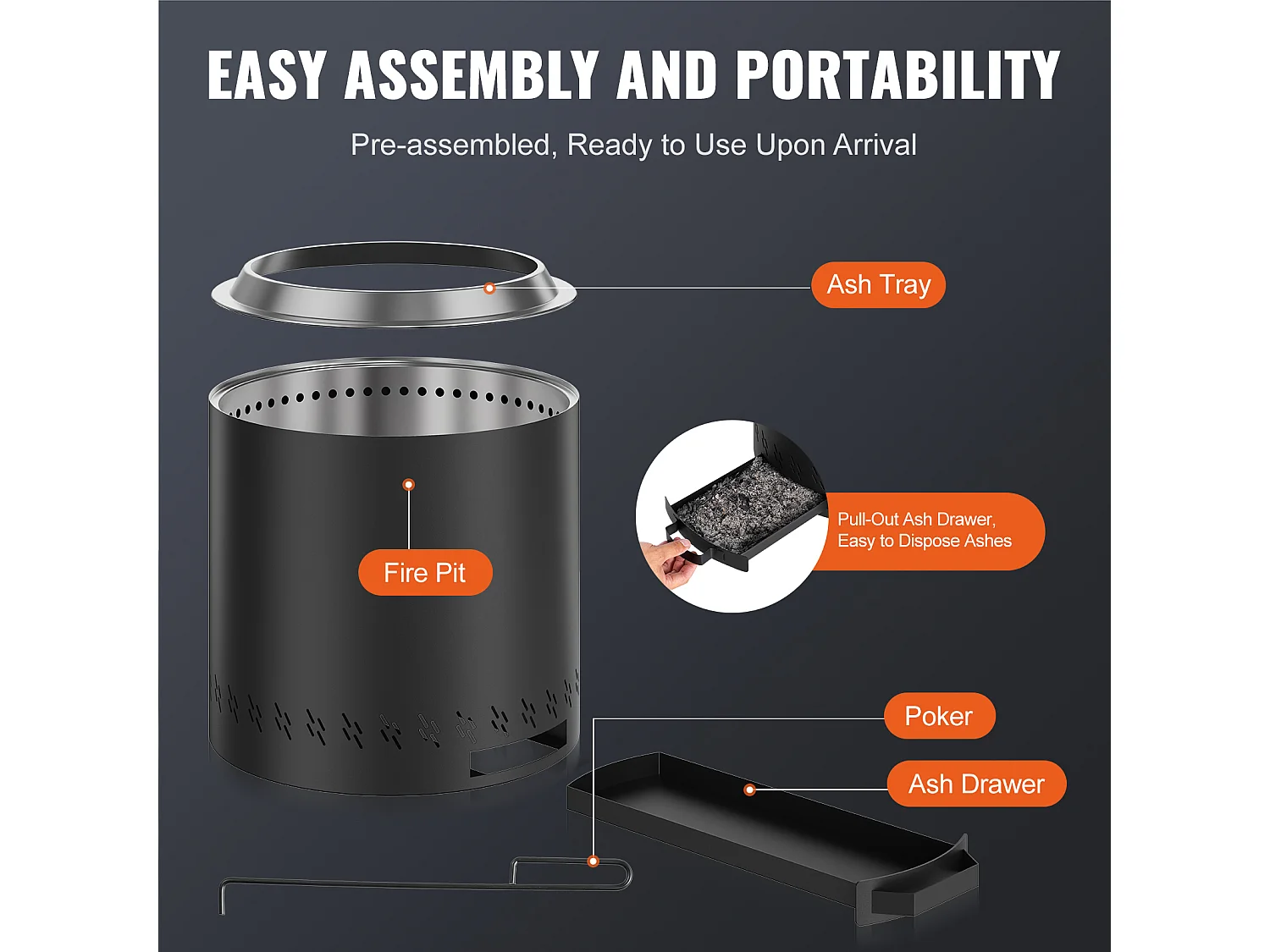 EASY ASSEMBLY AND PORTABILITY

Pre-assembled, Ready to Use Upon Arrival

Ash Tray

Fire Pit

Pull-Out Ash Drawer,
Easy to Dispose Ashes

Poker

Ash Drawer