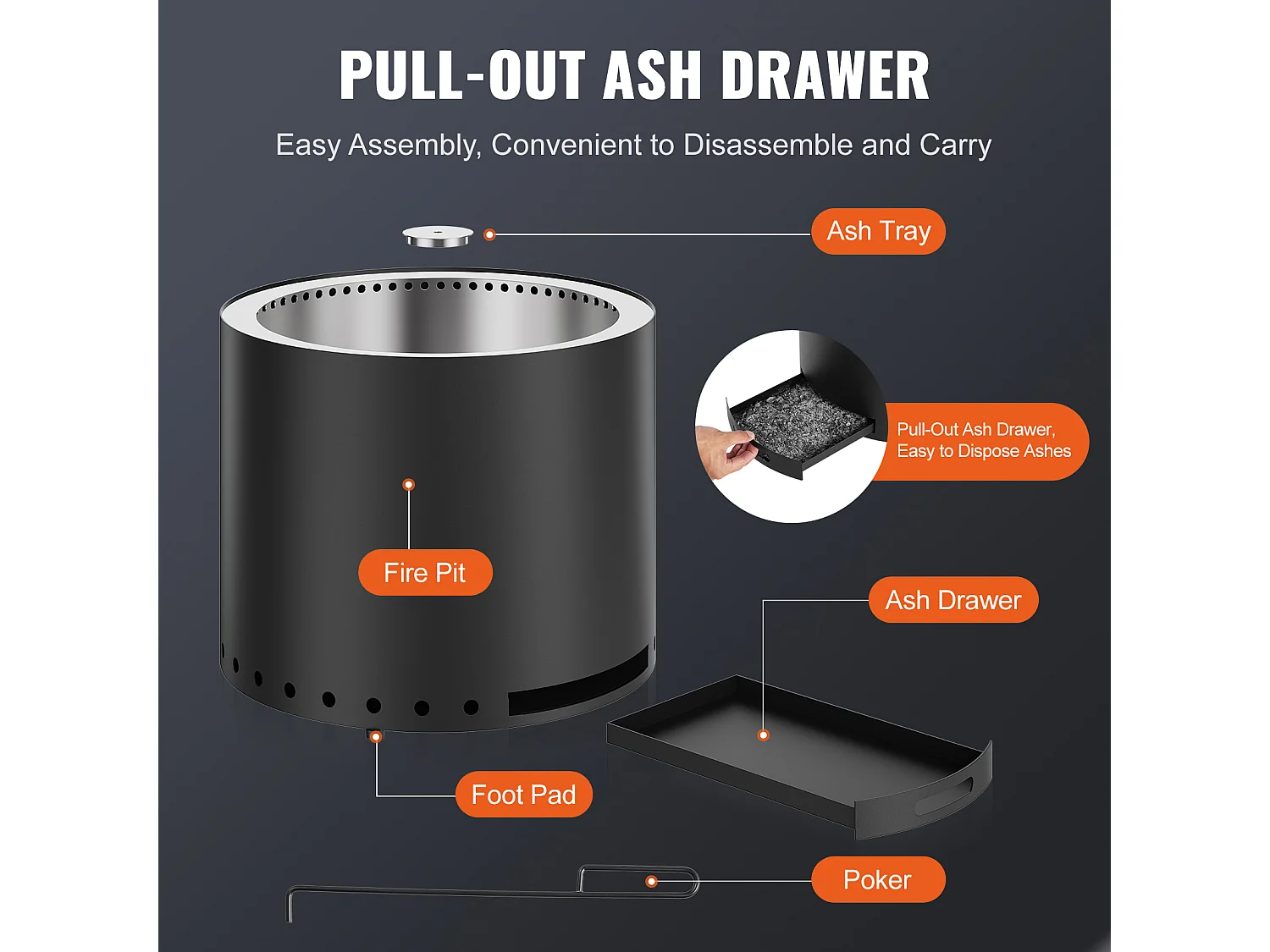 PULL-OUT ASH DRAWER

Easy Assembly, Convenient to Disassemble and Carry

Ash Tray

Pull-Out Ash Drawer, Easy to Dispose Ashes

Fire Pit

Ash Drawer

Foot Pad

Poker