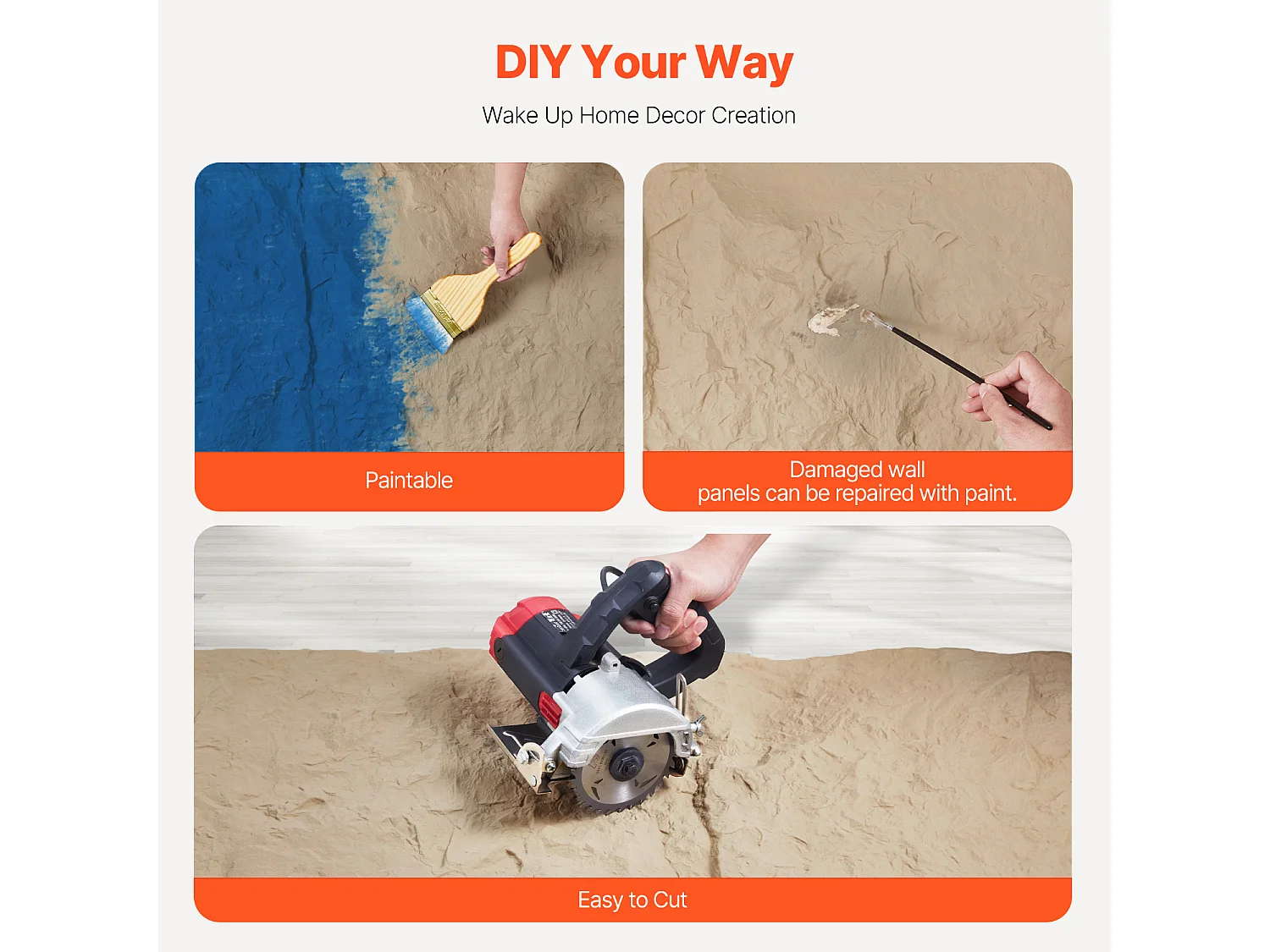 DIY Your Way

Wake Up Home Decor Creation

Paintable

Damaged wall
panels can be repaired with paint.

Easy to Cut