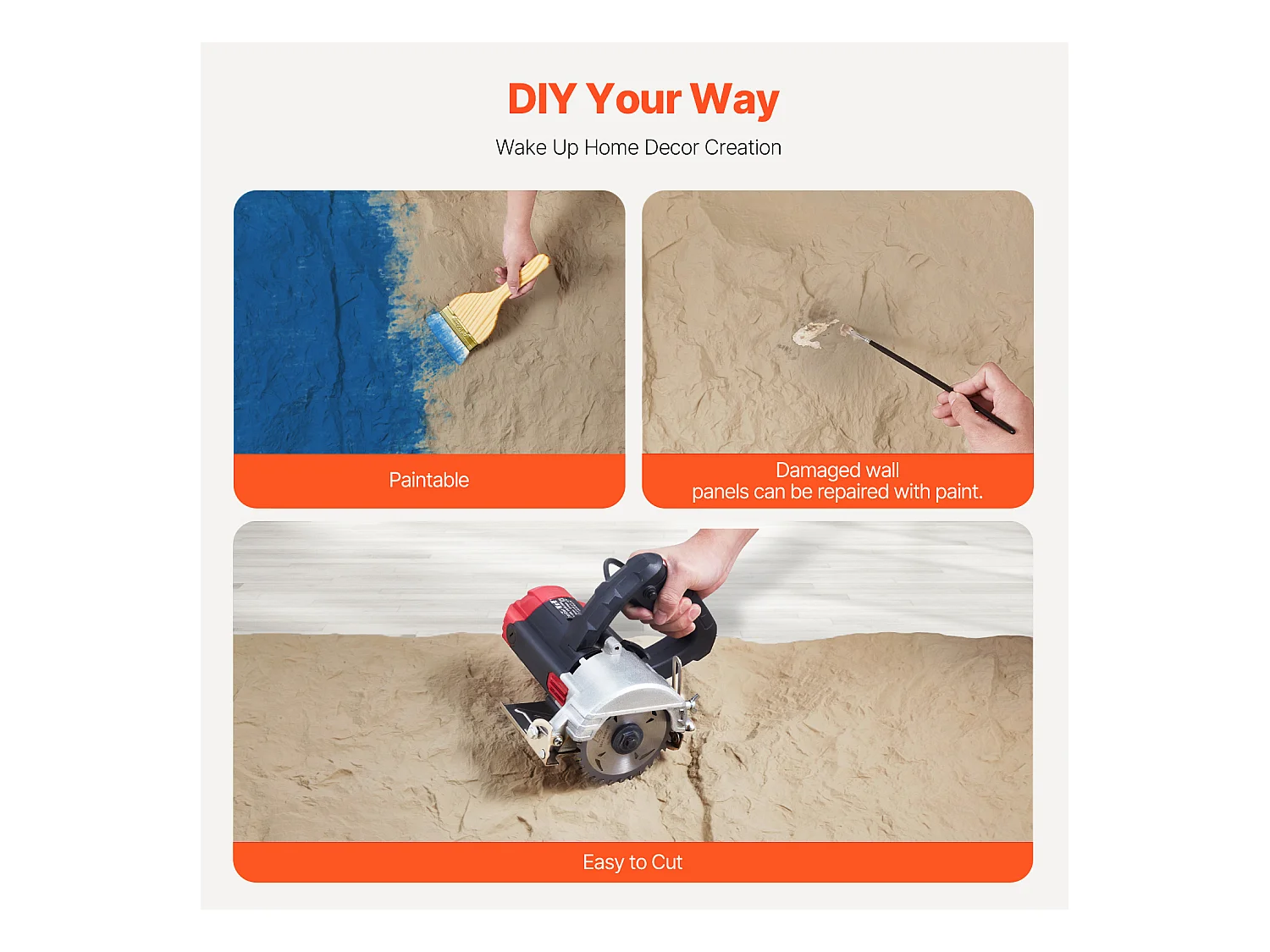 DIY Your Way

Wake Up Home Decor Creation

Paintable

Damaged wall panels can be repaired with paint.

Easy to Cut