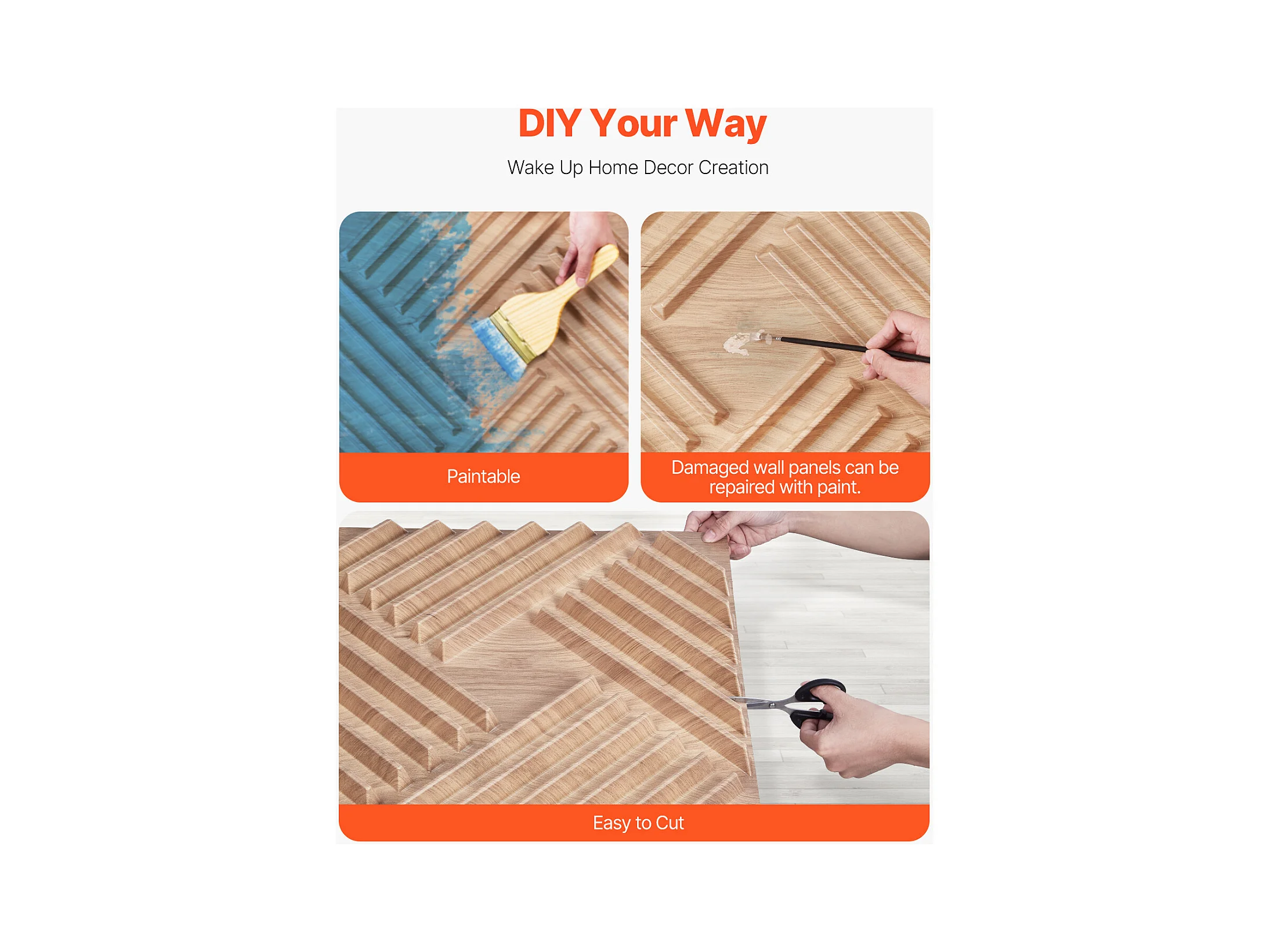 DIY Your Way

Wake Up Home Decor Creation

Paintable

Damaged wall panels can be repaired with paint.

Easy to Cut