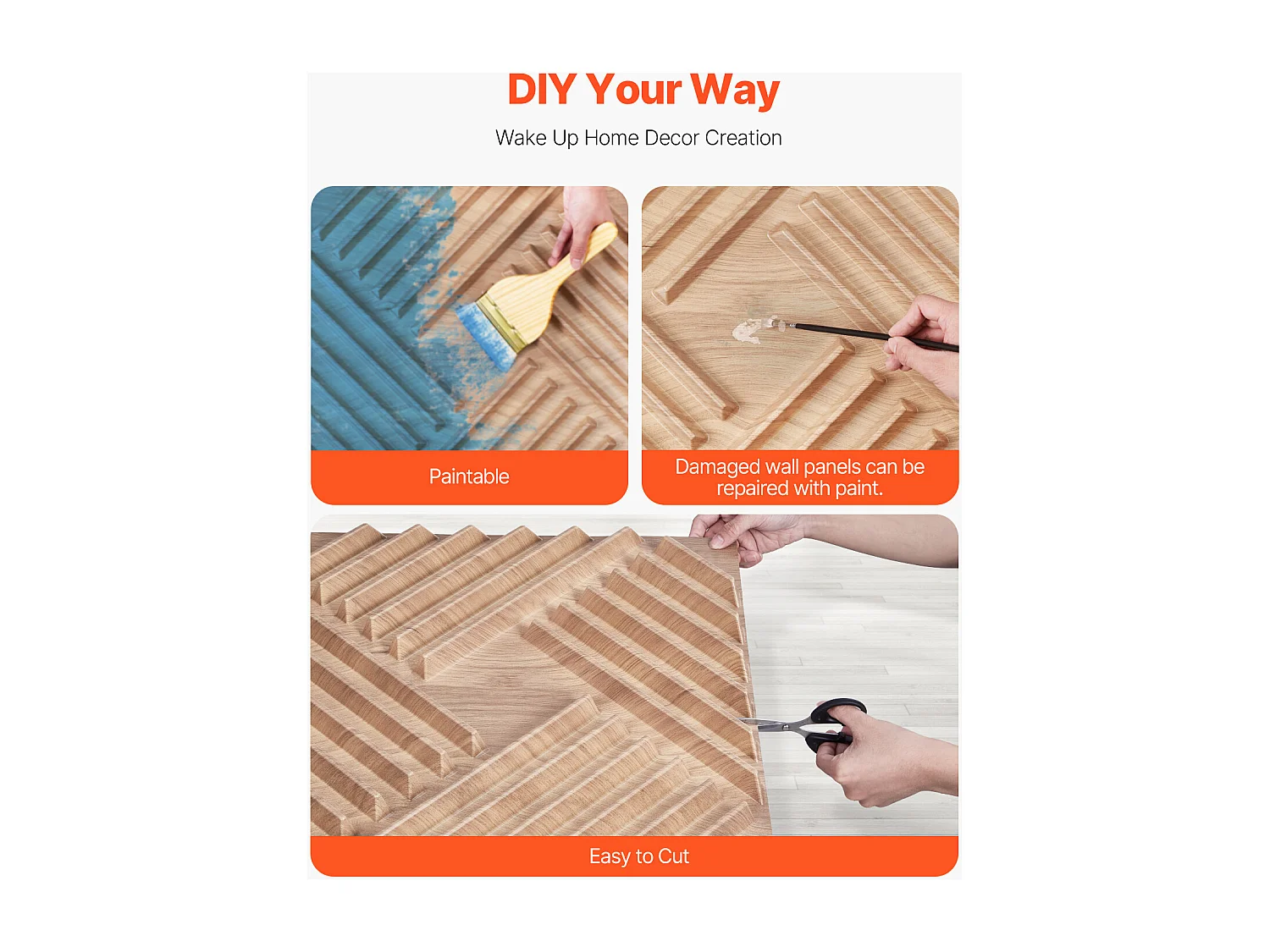 DIY Your Way

Wake Up Home Decor Creation

Paintable

Damaged wall panels can be repaired with paint.

Easy to Cut