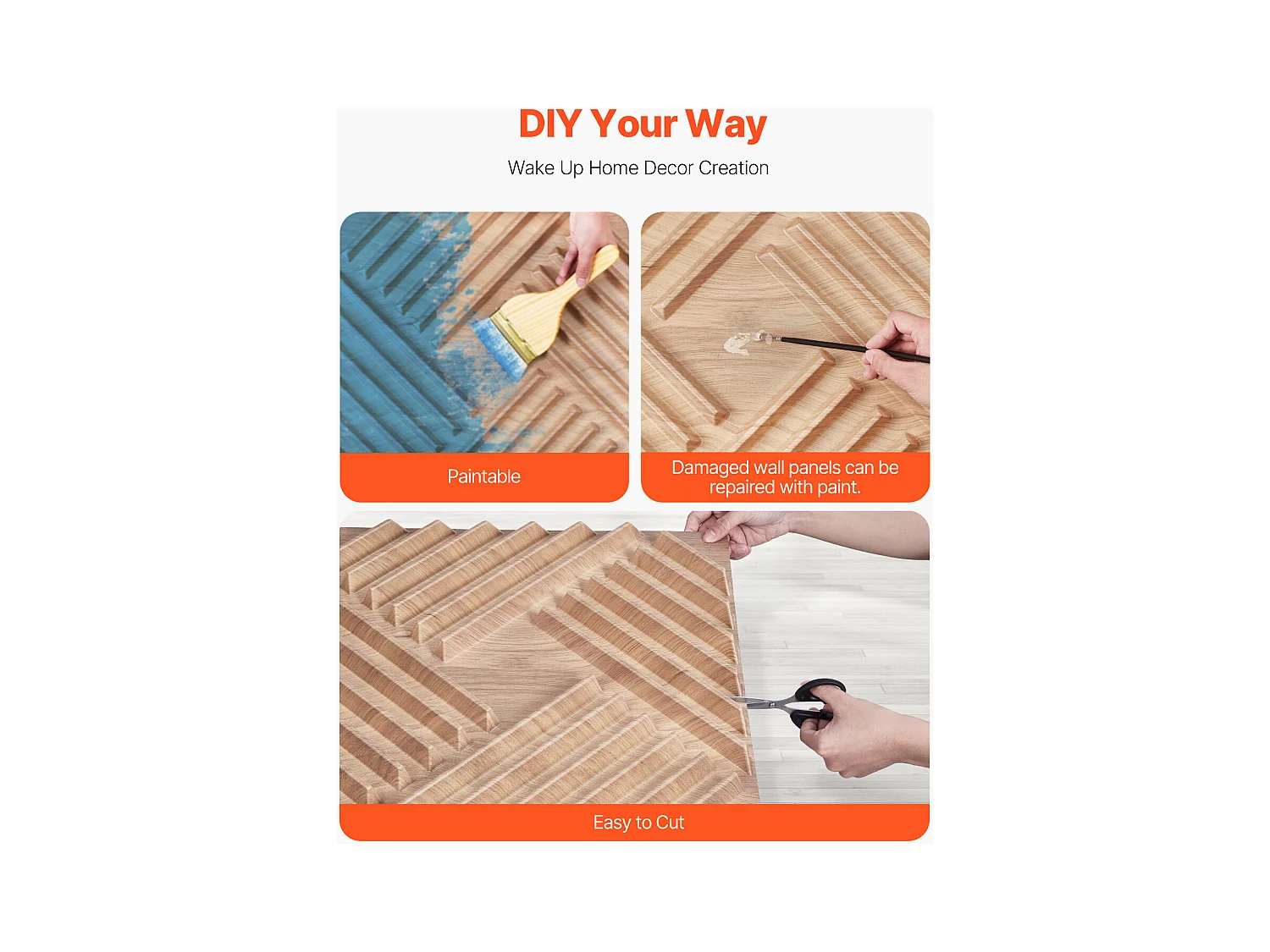 DIY Your Way

Wake Up Home Decor Creation

Paintable

Damaged wall panels can be repaired with paint.

Easy to Cut