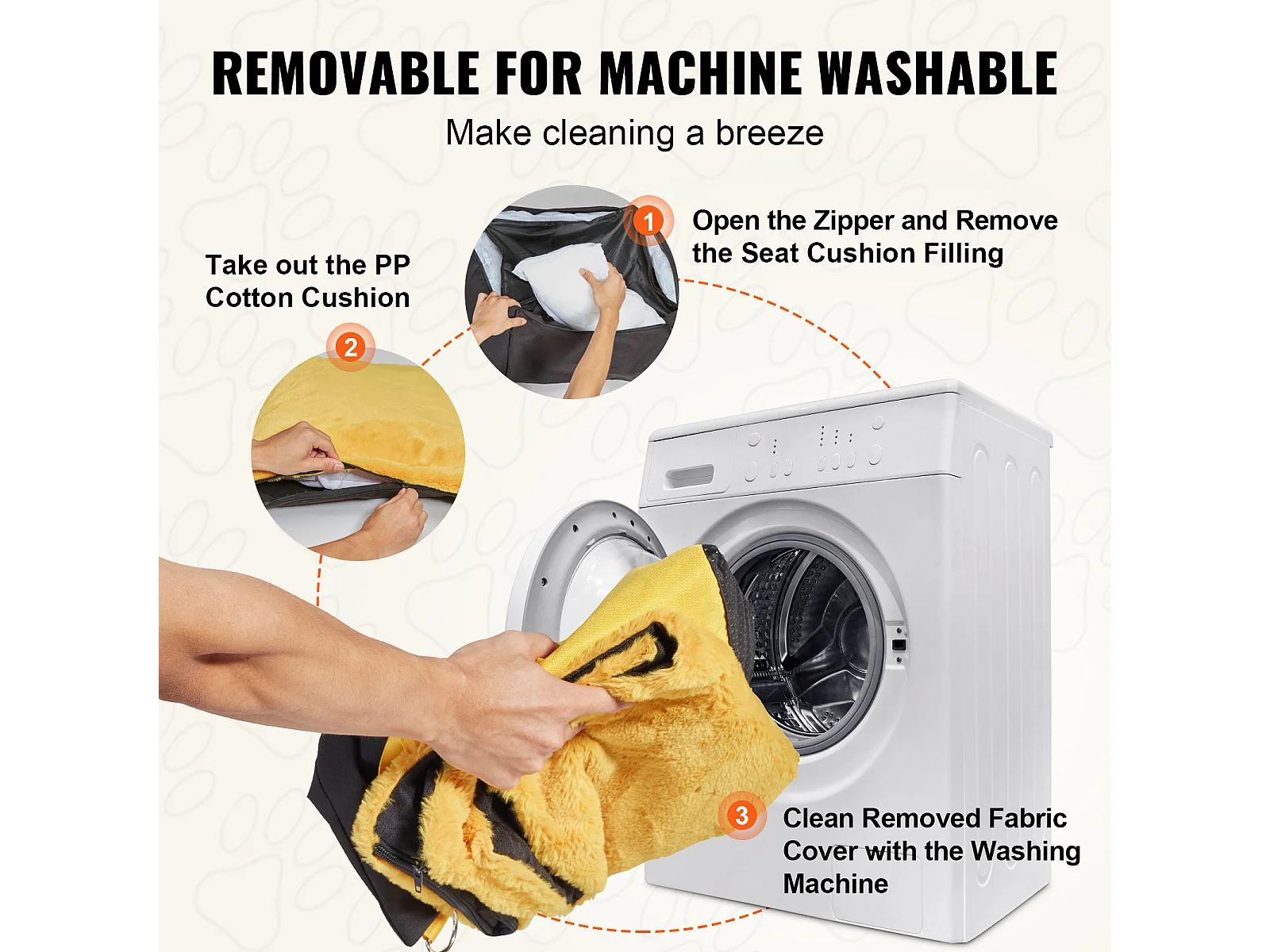 REMOVABLE FOR MACHINE WASHABLE

Make cleaning a breeze

1 Open the Zipper and Remove the Seat Cushion Filling

Take out the PP Cotton Cushion

2

3 Clean Removed Fabric Cover with the Washing Machine