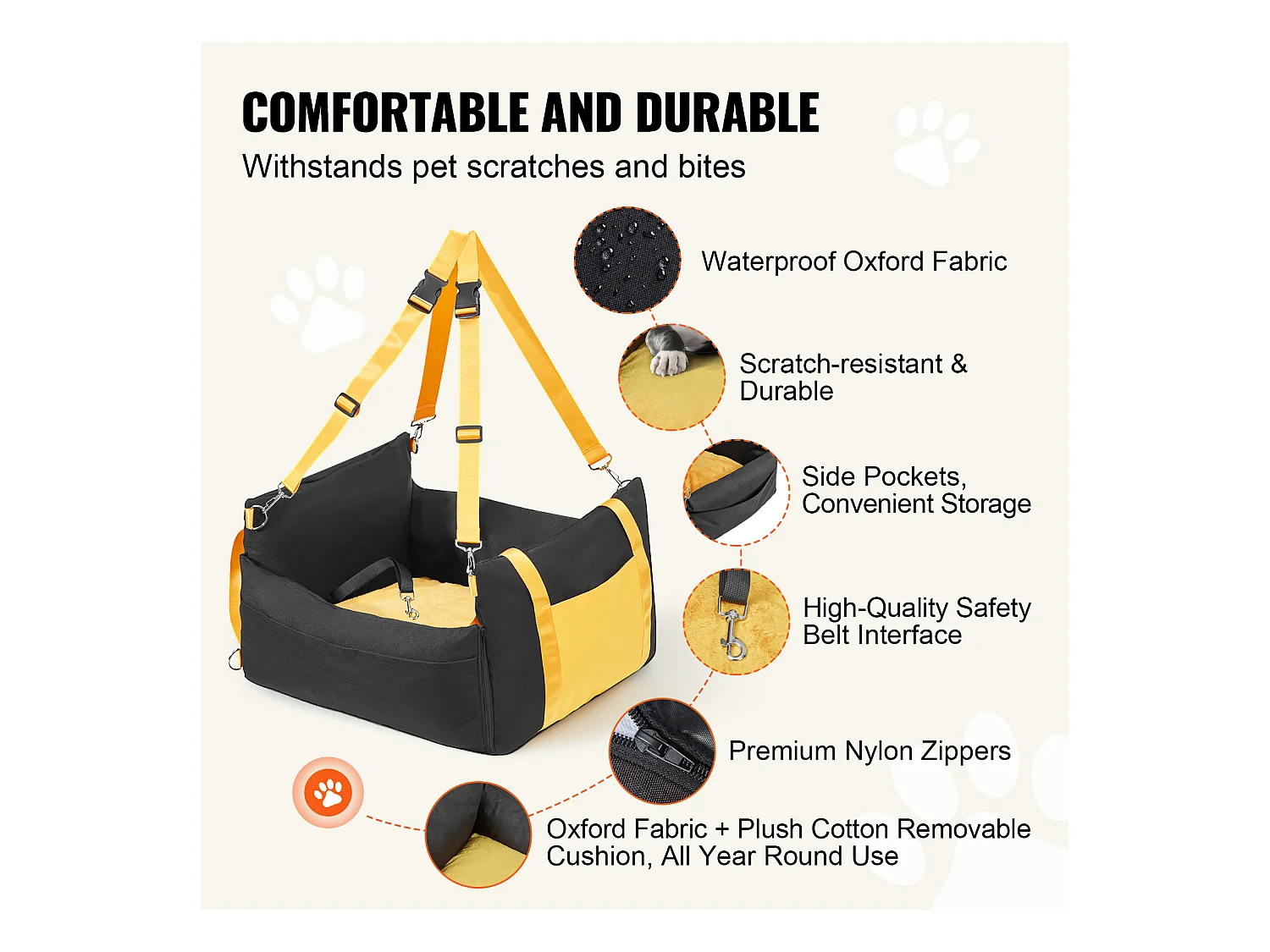 COMFORTABLE AND DURABLE
Withstands pet scratches and bites

Waterproof Oxford Fabric

Scratch-resistant & Durable

Side Pockets, Convenient Storage

High-Quality Safety Belt Interface

Premium Nylon Zippers

Oxford Fabric + Plush Cotton Removable Cushion, All Year Round Use