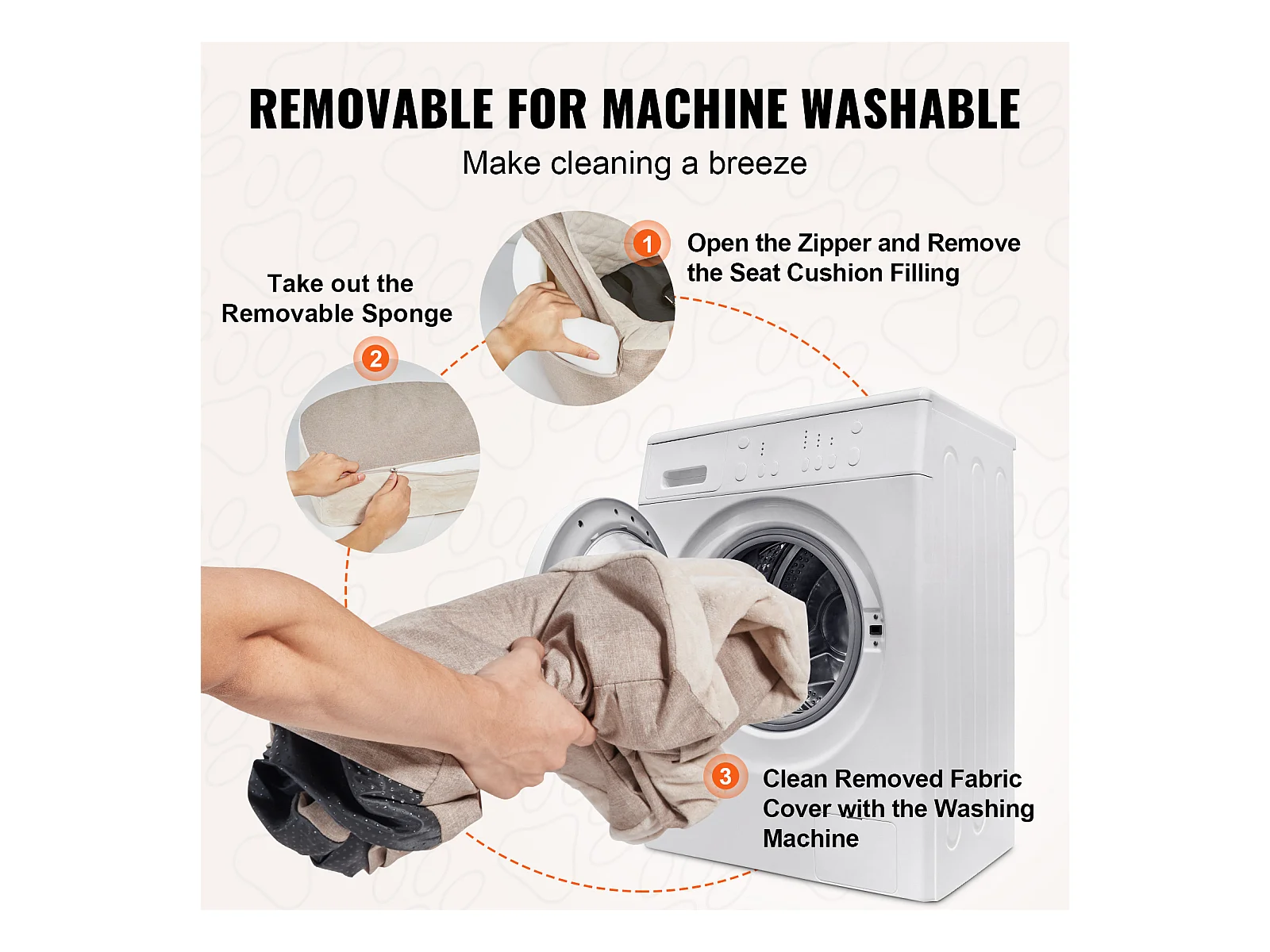 REMOVABLE FOR MACHINE WASHABLE
Make cleaning a breeze

1 Open the Zipper and Remove the Seat Cushion Filling

Take out the Removable Sponge
2

3 Clean Removed Fabric Cover with the Washing Machine