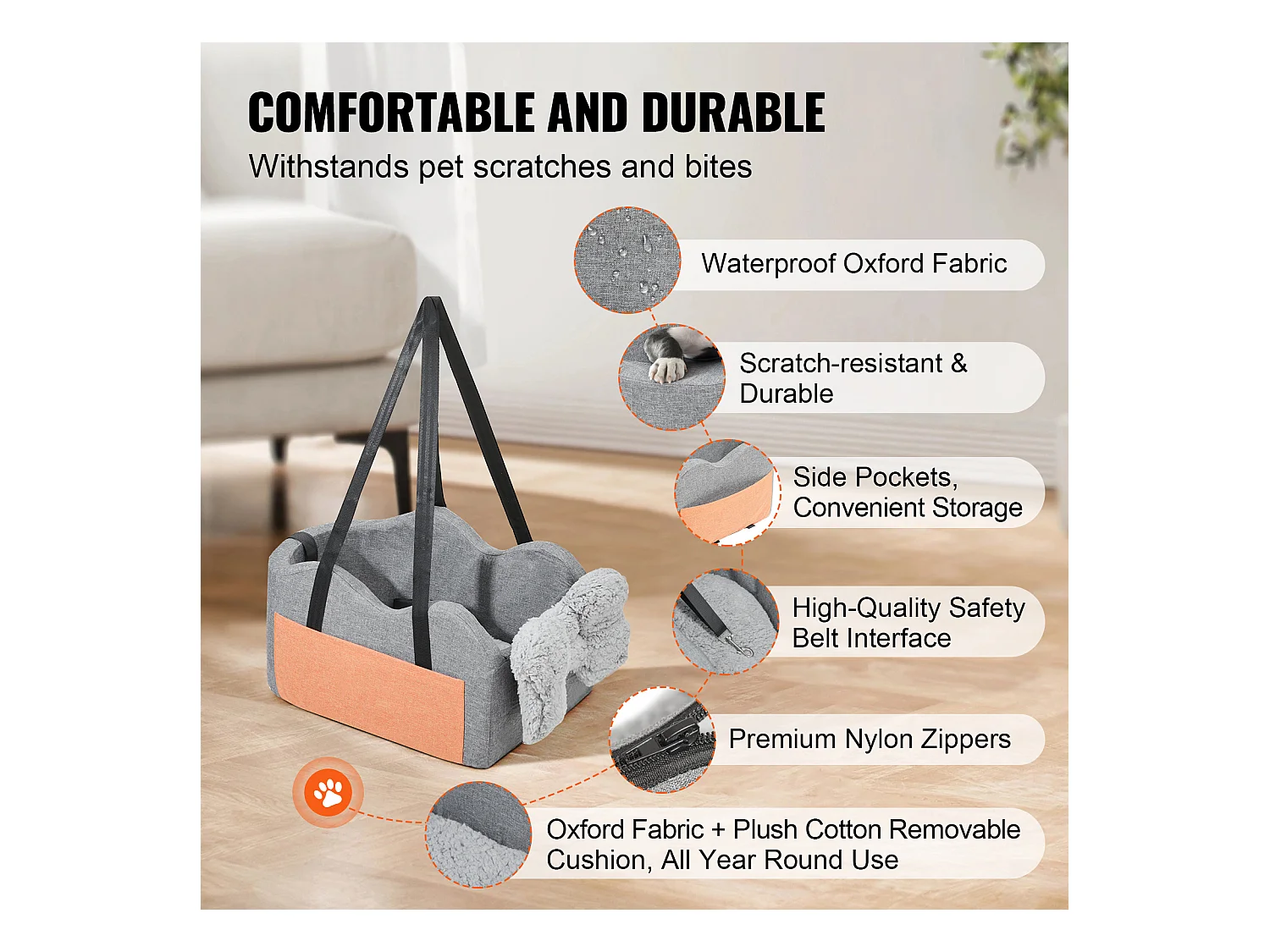 COMFORTABLE AND DURABLE

Withstands pet scratches and bites

Waterproof Oxford Fabric

Scratch-resistant & Durable

Side Pockets, Convenient Storage

High-Quality Safety Belt Interface

Premium Nylon Zippers

Oxford Fabric + Plush Cotton Removable Cushion, All Year Round Use