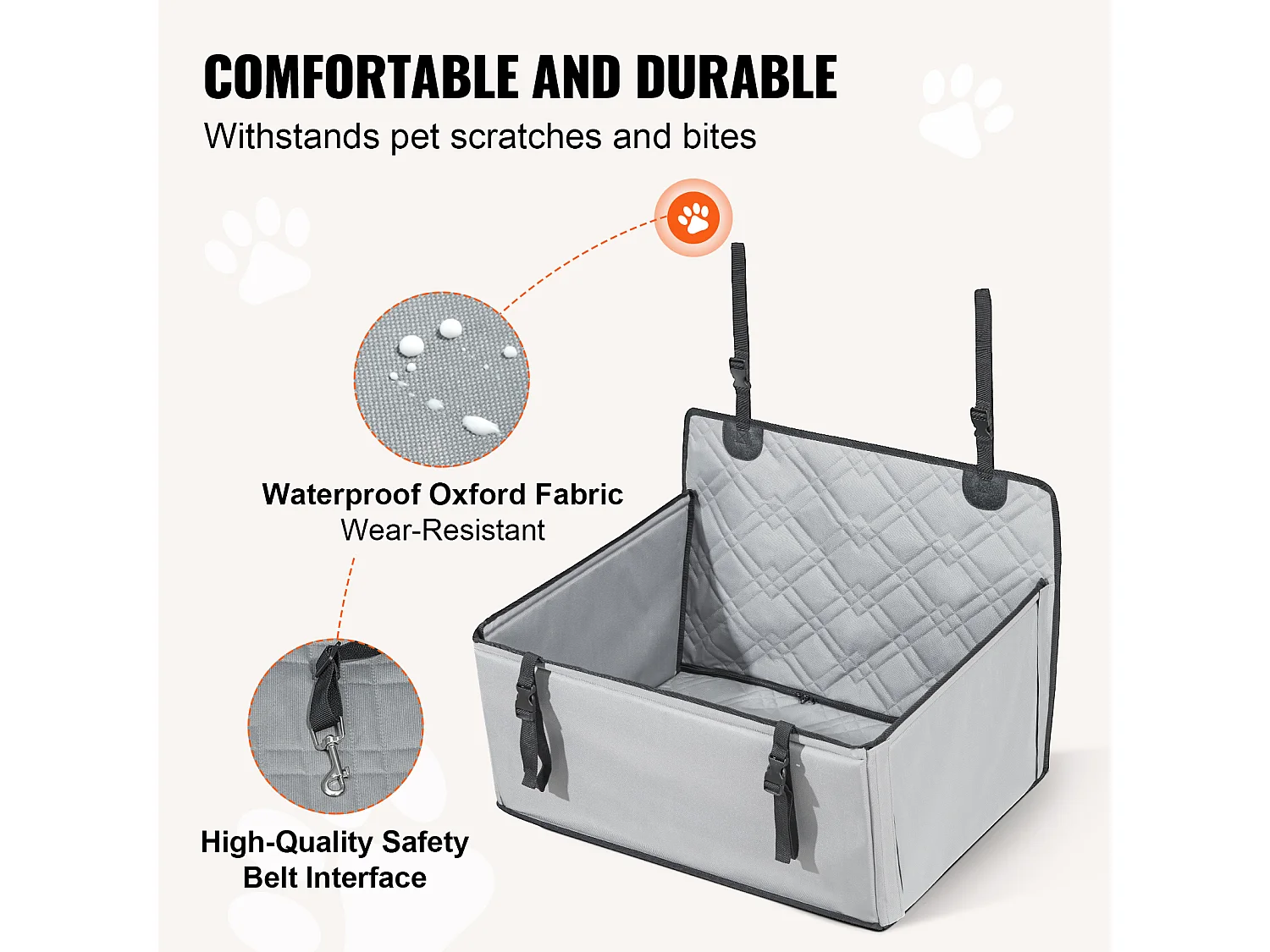 COMFORTABLE AND DURABLE
Withstands pet scratches and bites

Waterproof Oxford Fabric
Wear-Resistant

High-Quality Safety Belt Interface