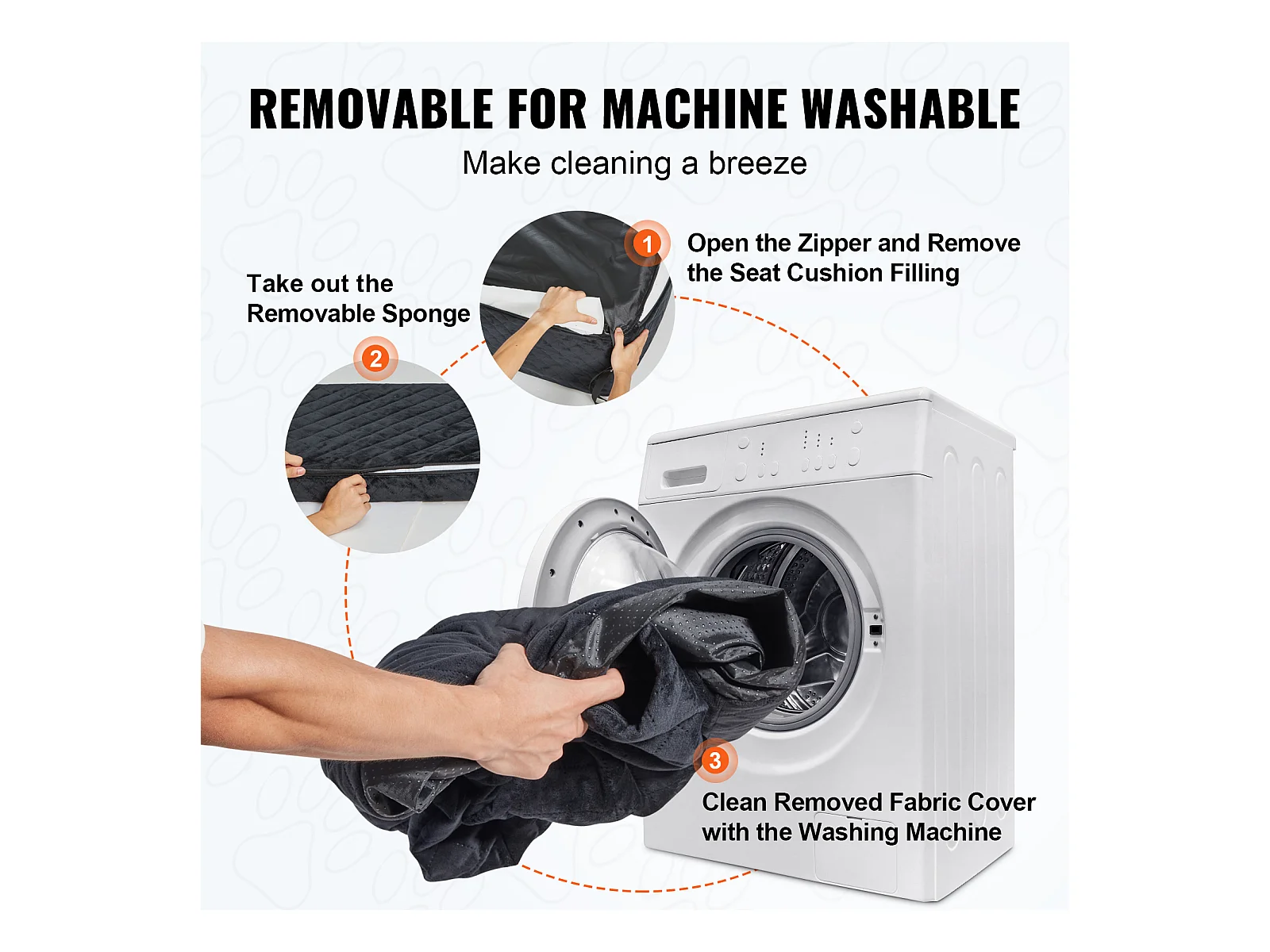 REMOVABLE FOR MACHINE WASHABLE

Make cleaning a breeze

1 Open the Zipper and Remove the Seat Cushion Filling

Take out the Removable Sponge

2

3

Clean Removed Fabric Cover with the Washing Machine