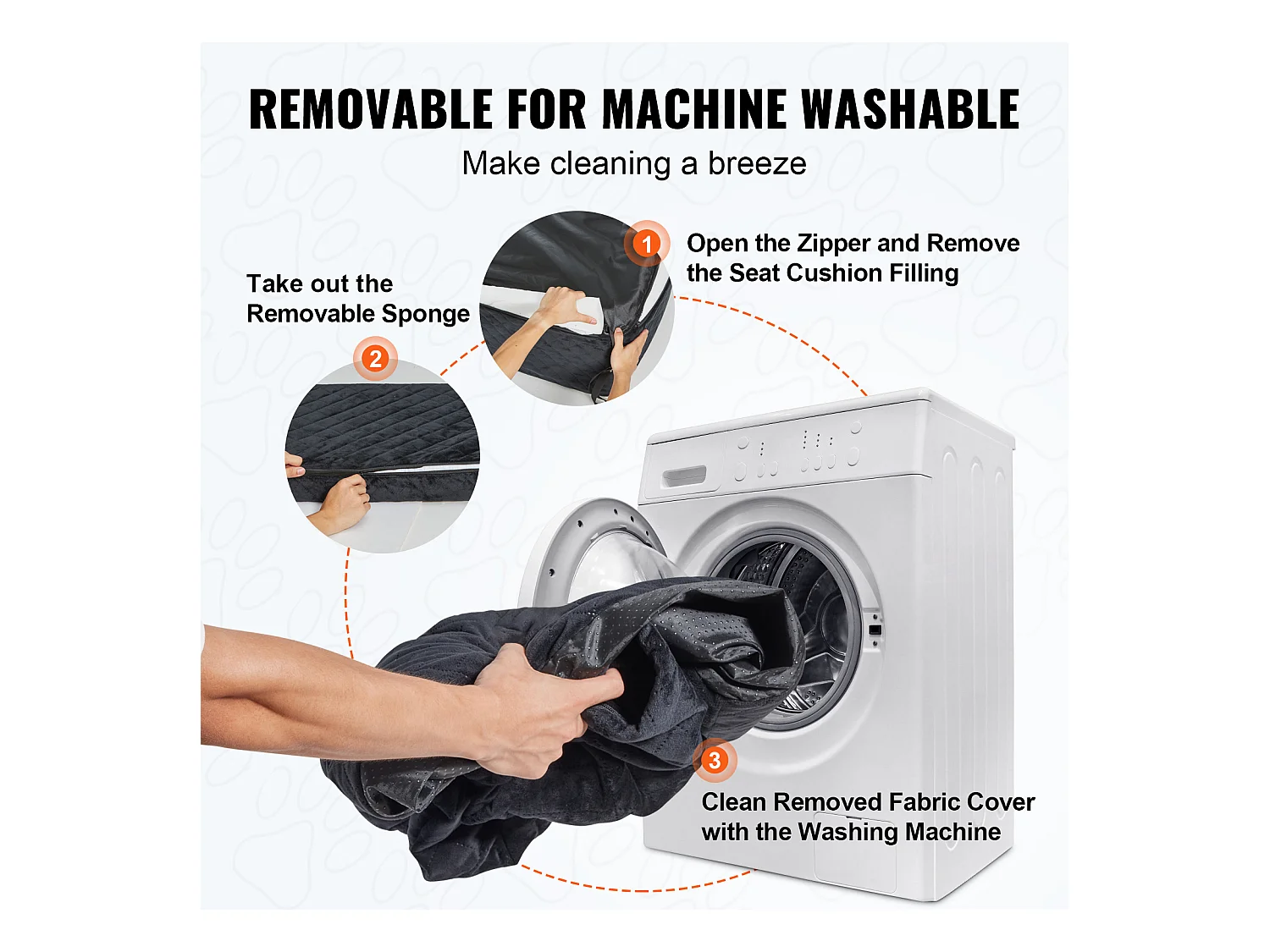 REMOVABLE FOR MACHINE WASHABLE

Make cleaning a breeze

1 Open the Zipper and Remove the Seat Cushion Filling

Take out the Removable Sponge

2

3

Clean Removed Fabric Cover with the Washing Machine