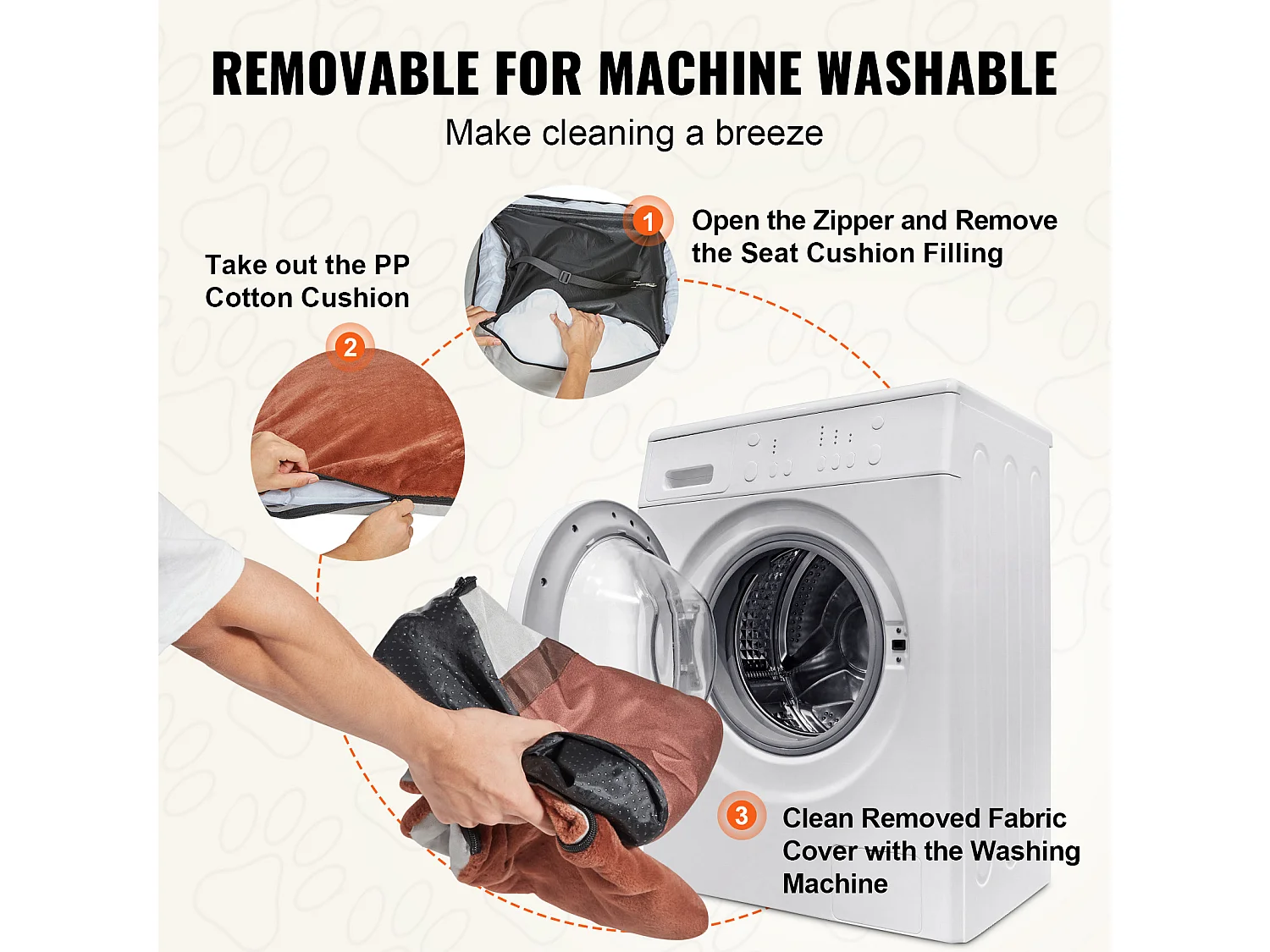 REMOVABLE FOR MACHINE WASHABLE

Make cleaning a breeze

1 Open the Zipper and Remove the Seat Cushion Filling

Take out the PP Cotton Cushion

2

3 Clean Removed Fabric Cover with the Washing Machine