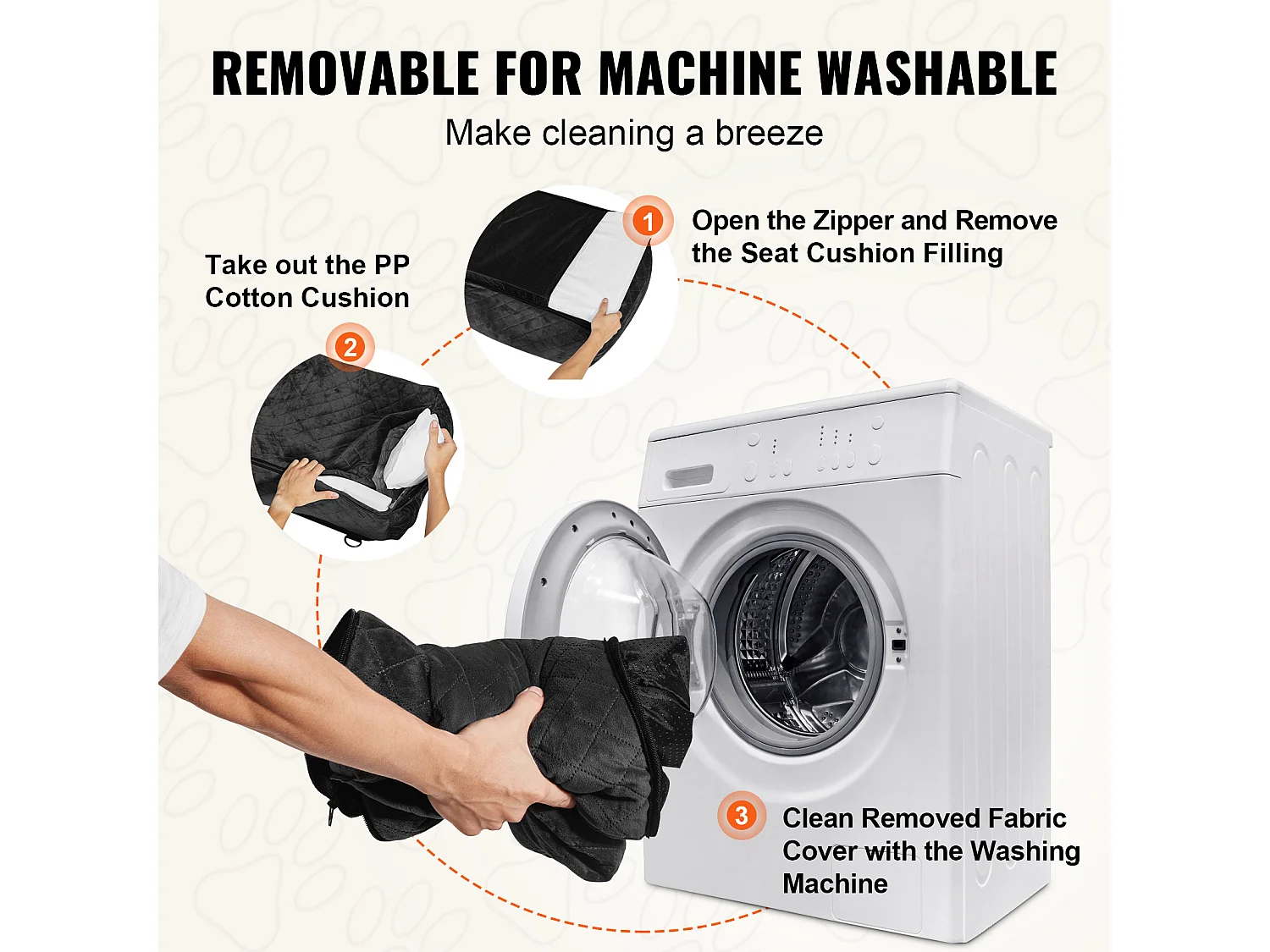 REMOVABLE FOR MACHINE WASHABLE

Make cleaning a breeze

1

Open the Zipper and Remove the Seat Cushion Filling

Take out the PP Cotton Cushion

2

3

Clean Removed Fabric Cover with the Washing Machine