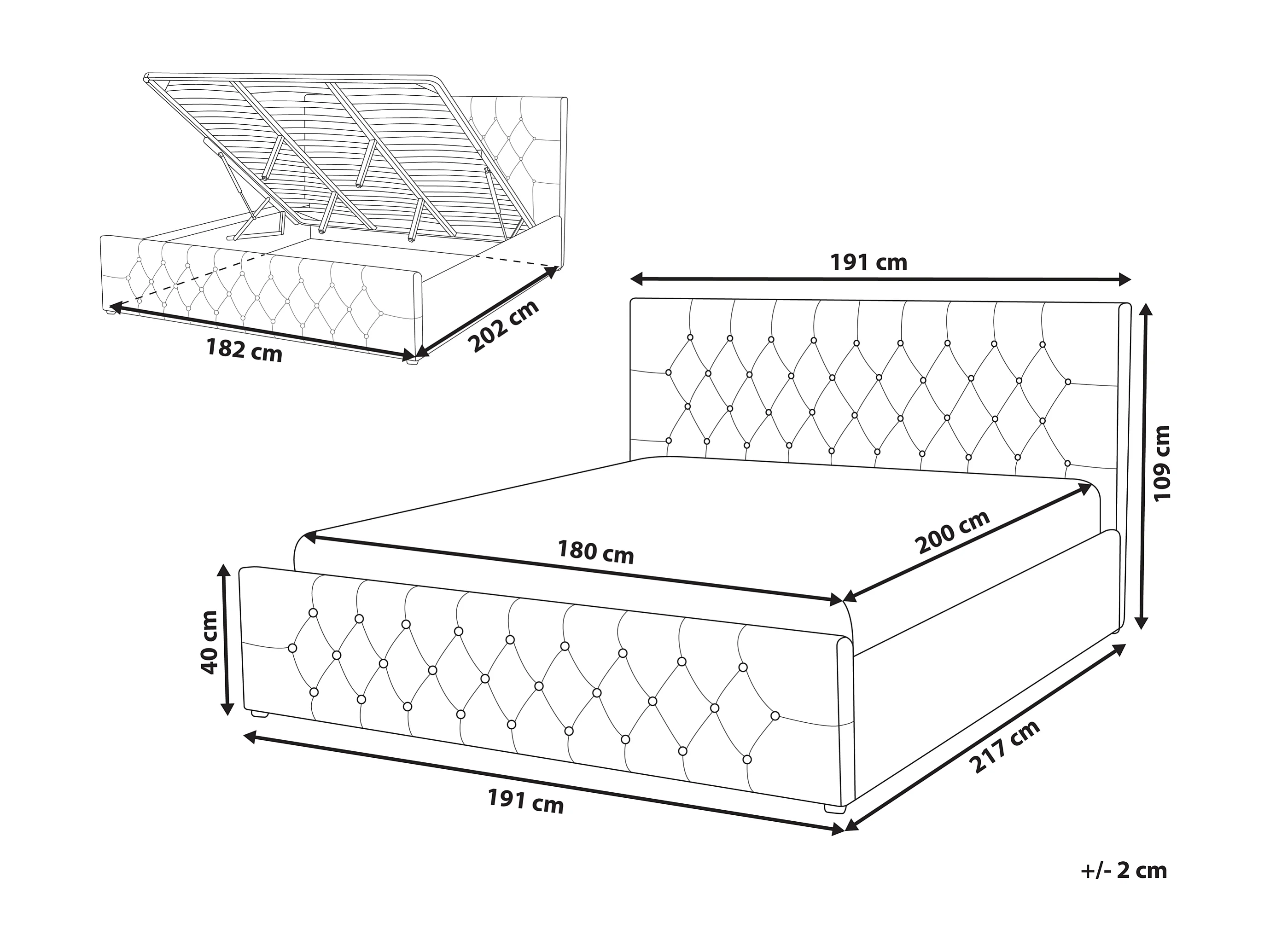 182 cm
202 cm
191 cm
109 cm
180 cm
200 cm
40 cm
191 cm
217 cm
+/- 2 cm