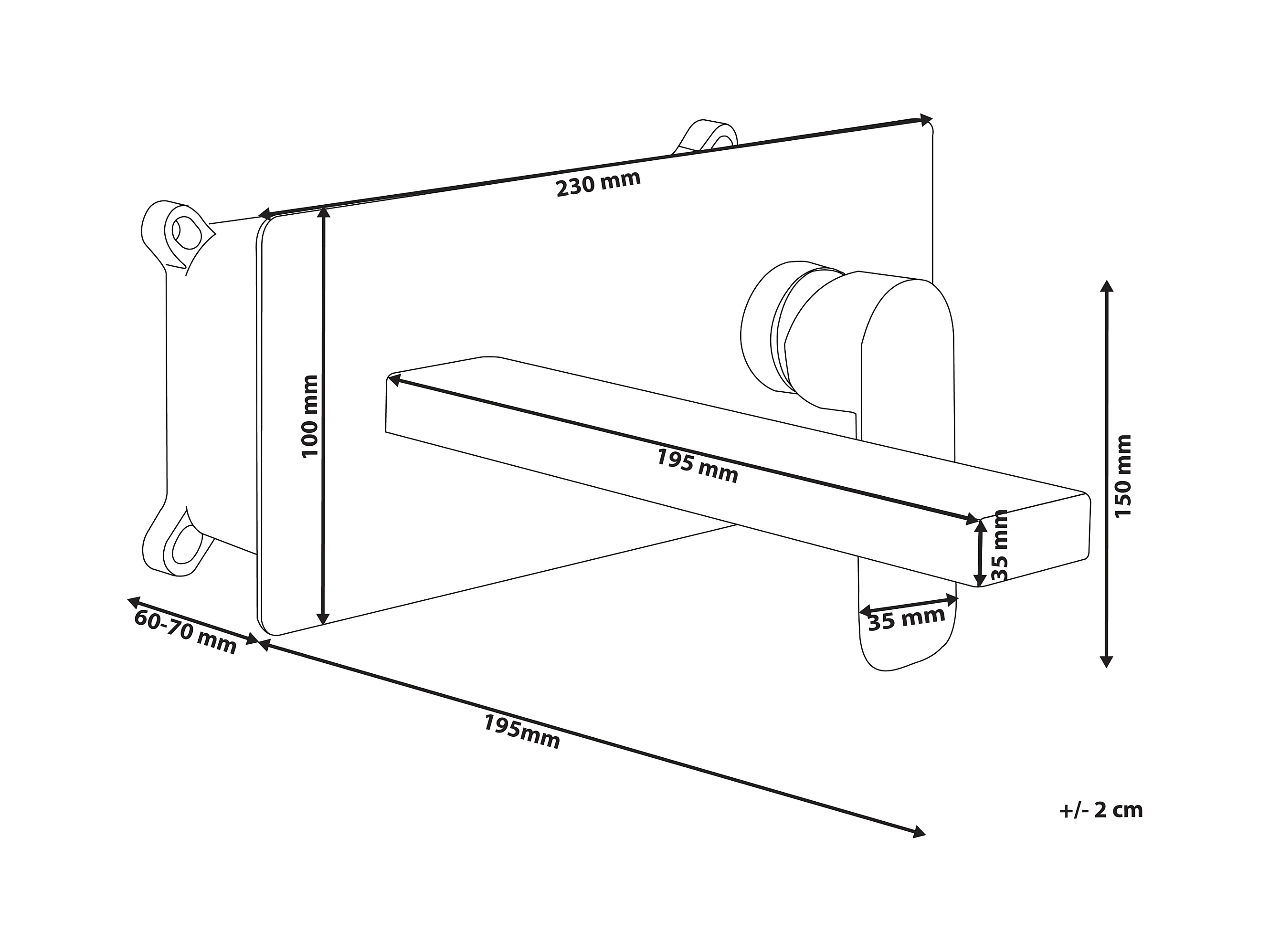 230 mm

100 mm

195 mm

150 mm

35 mm

35 mm

60-70 mm

195mm

+/- 2 cm