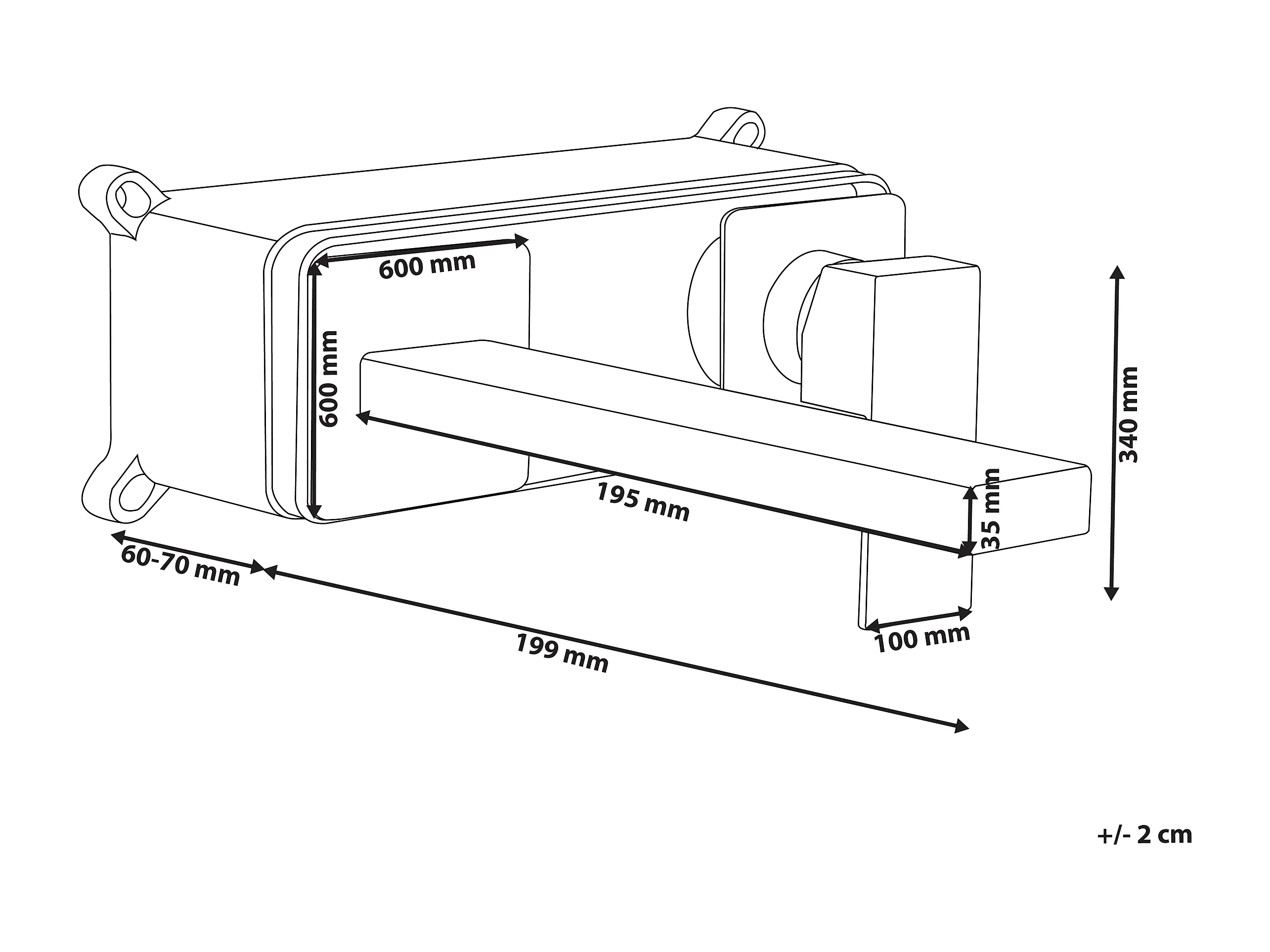 600 mm
600 mm
340 mm
195 mm
35 mm
60-70 mm
199 mm
100 mm
+/- 2 cm