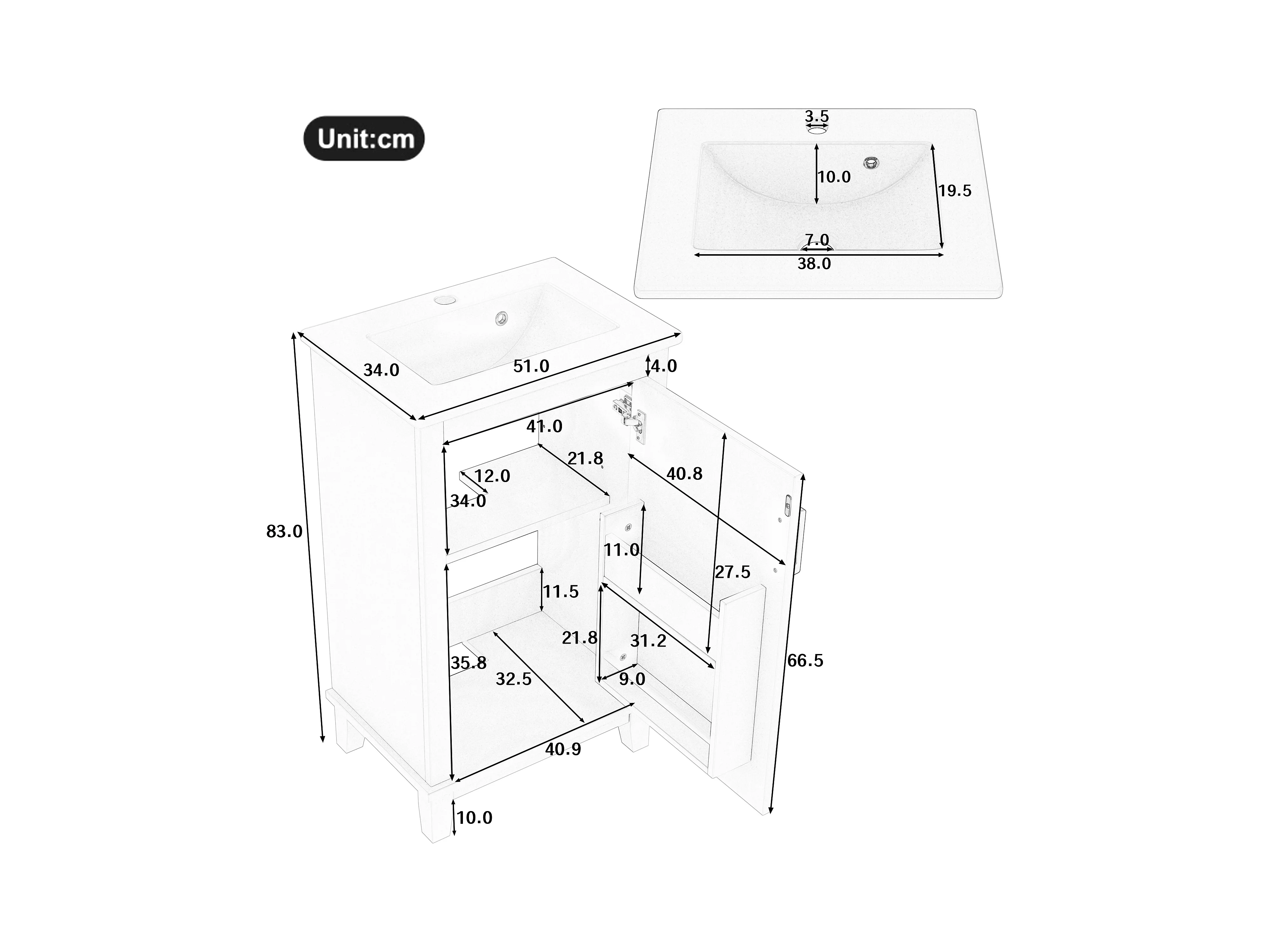 Unit:cm

3.5
10.0
19.5
7.0
38.0

34.0
51.0
4.0
41.0
21.8
12.0
40.8
34.0
83.0
11.0
27.5
11.5
21.8
31.2
35.8
32.5
9.0
66.5
40.9
10.0