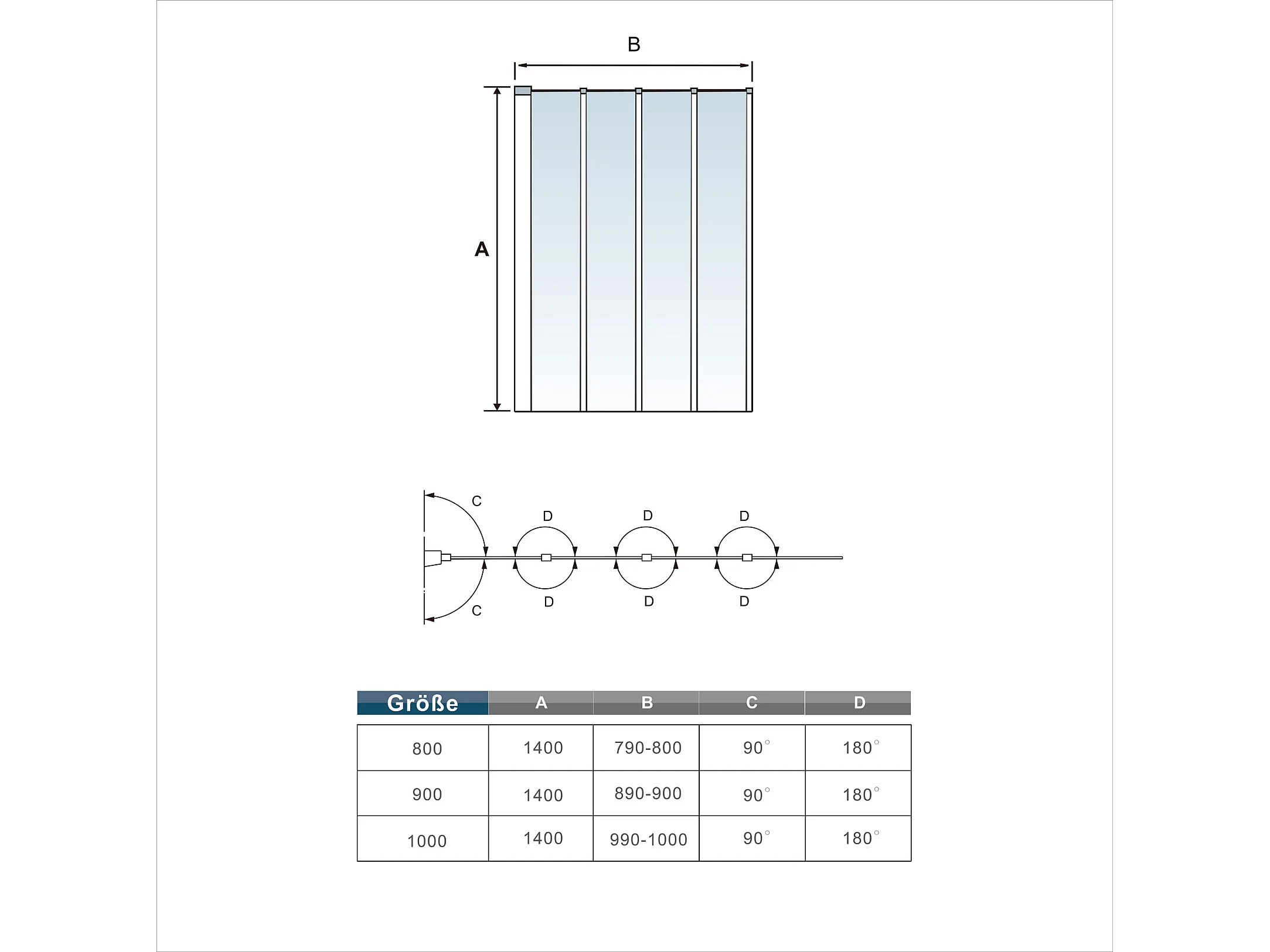 B

A

C

D D D

D D D

C

| Größe | A | B | C | D |
|---|---|---|---|---|
| 800 | 1400 | 790-800 | 90° | 180° |
| 900 | 1400 | 890-900 | 90° | 180° |
| 1000 | 1400 | 990-1000 | 90° | 180° |