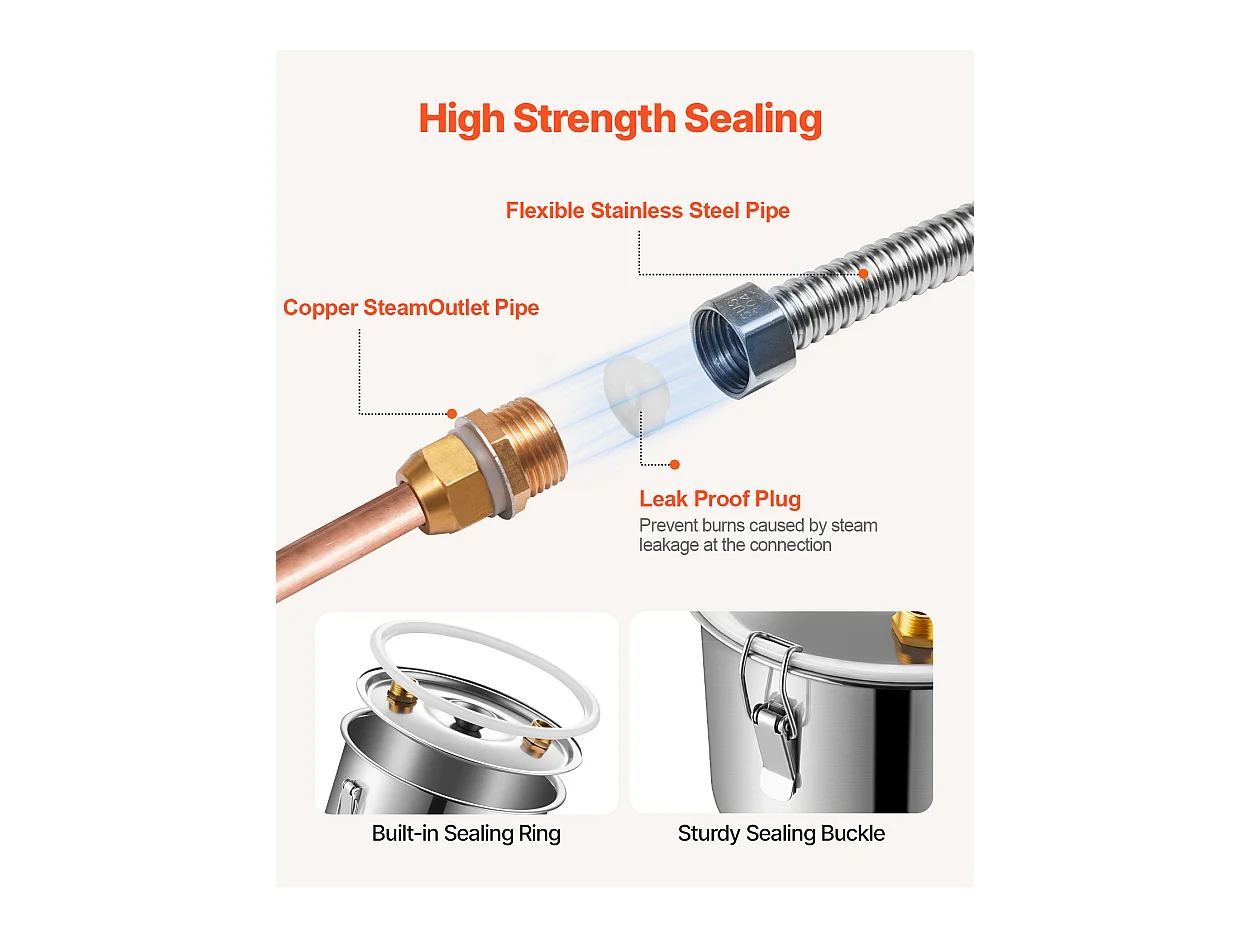 High Strength Sealing

Flexible Stainless Steel Pipe

Copper SteamOutlet Pipe

Leak Proof Plug
Prevent burns caused by steam leakage at the connection

Built-in Sealing Ring

Sturdy Sealing Buckle