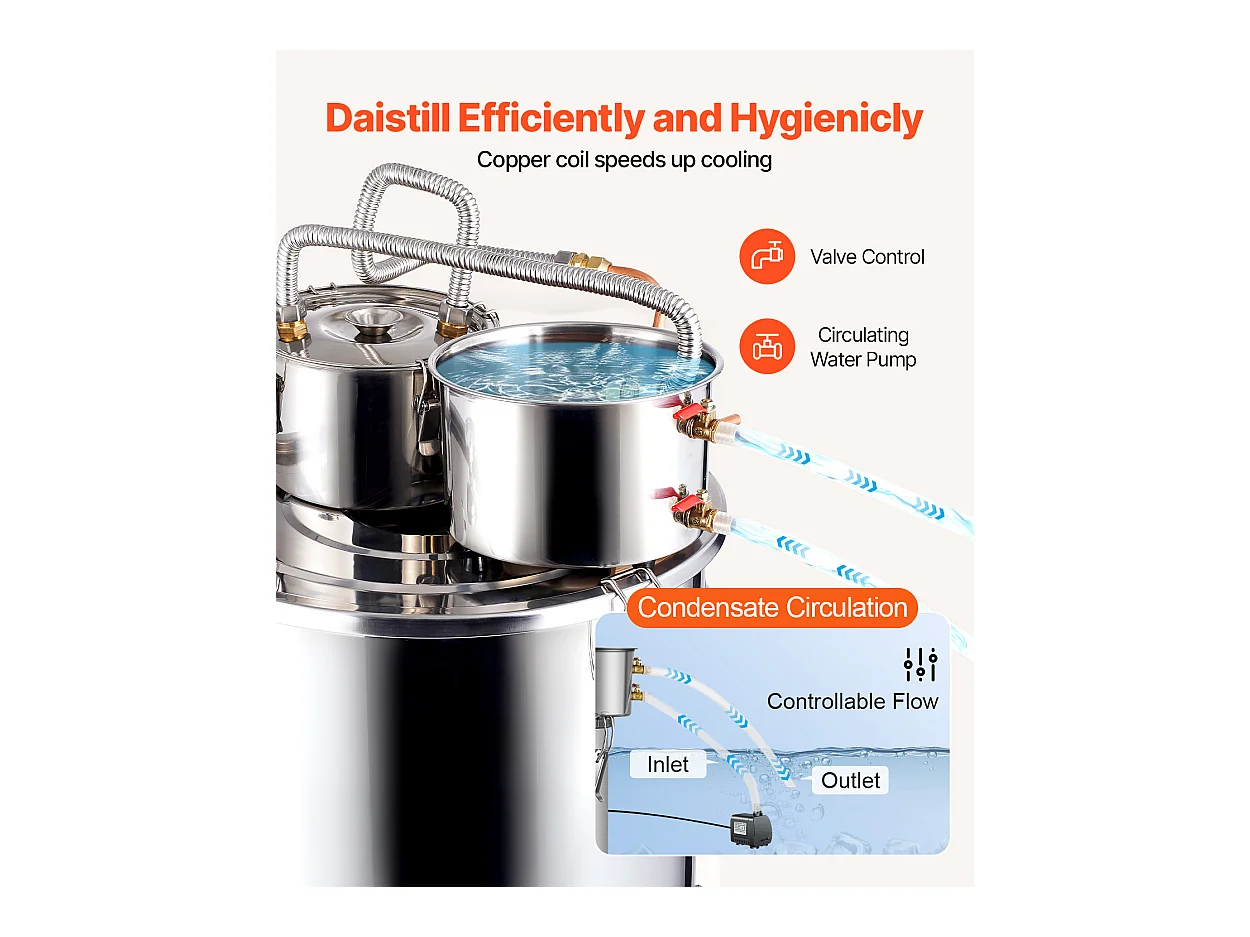 Daistill Efficiently and Hygienicly

Copper coil speeds up cooling

Valve Control

Circulating Water Pump

Condensate Circulation

Controllable Flow

Inlet

Outlet