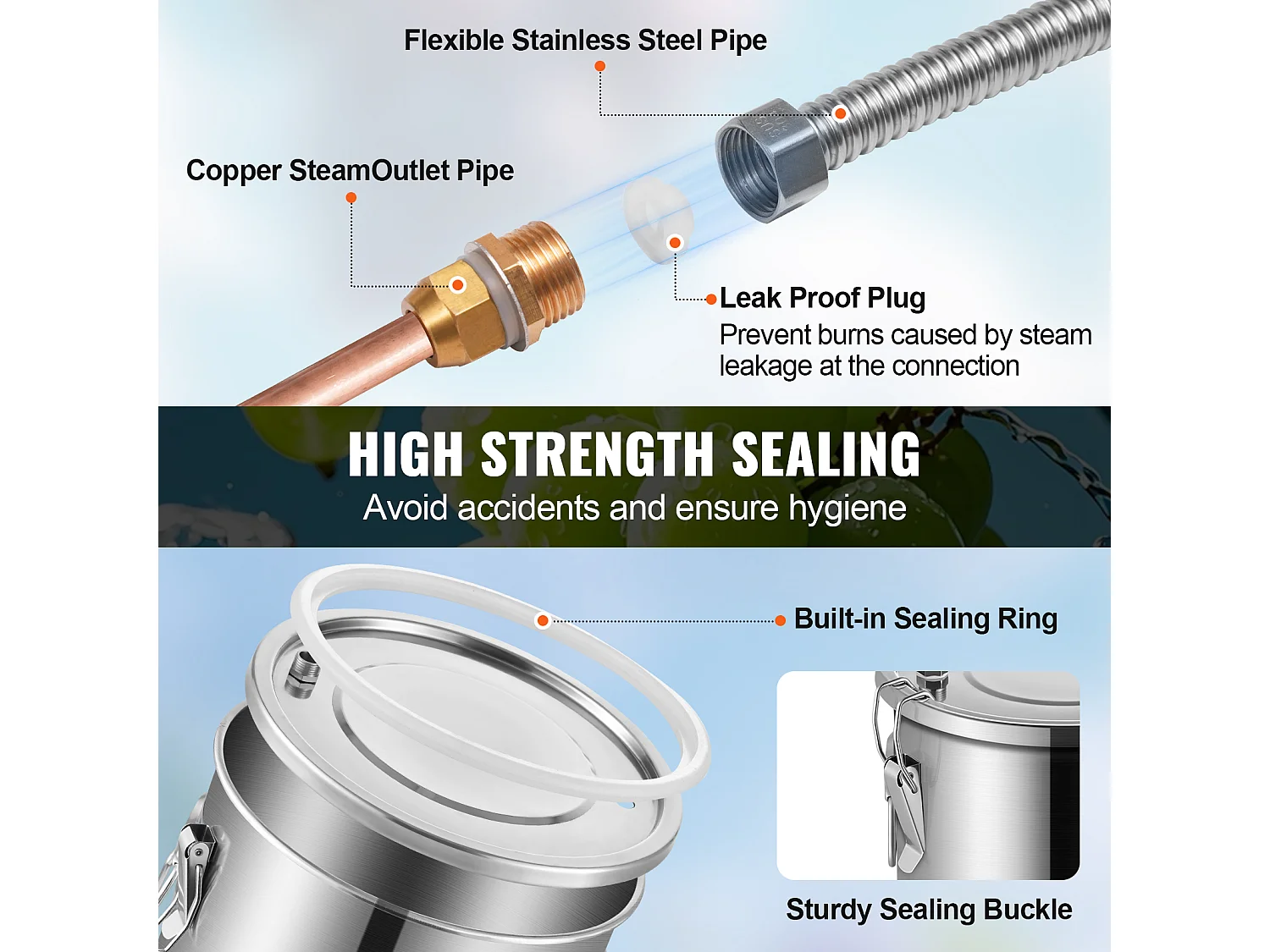 Flexible Stainless Steel Pipe

Copper SteamOutlet Pipe

Leak Proof Plug
Prevent burns caused by steam leakage at the connection

HIGH STRENGTH SEALING
Avoid accidents and ensure hygiene

Built-in Sealing Ring

Sturdy Sealing Buckle