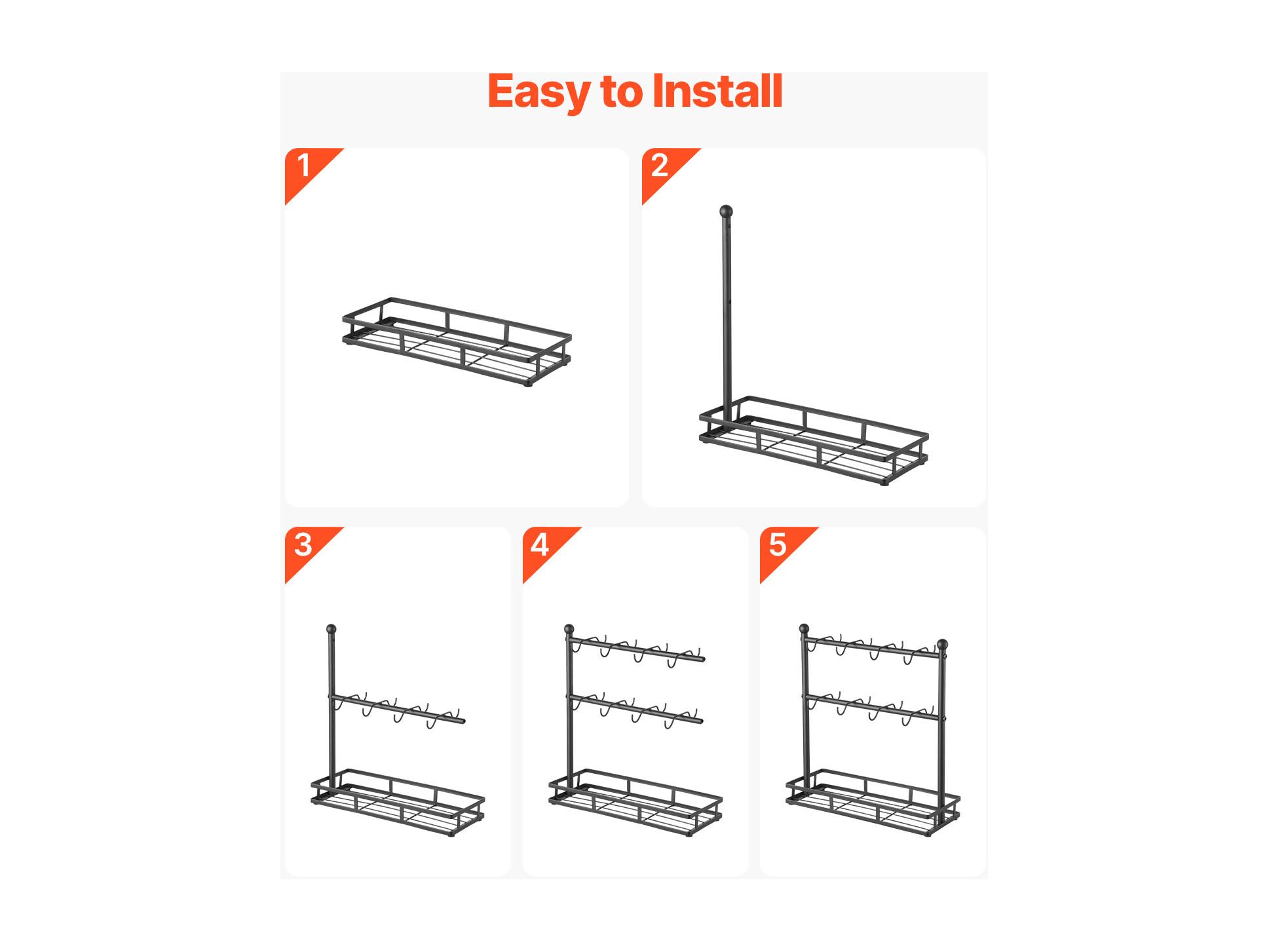 Easy to Install

1

2

3

4

5