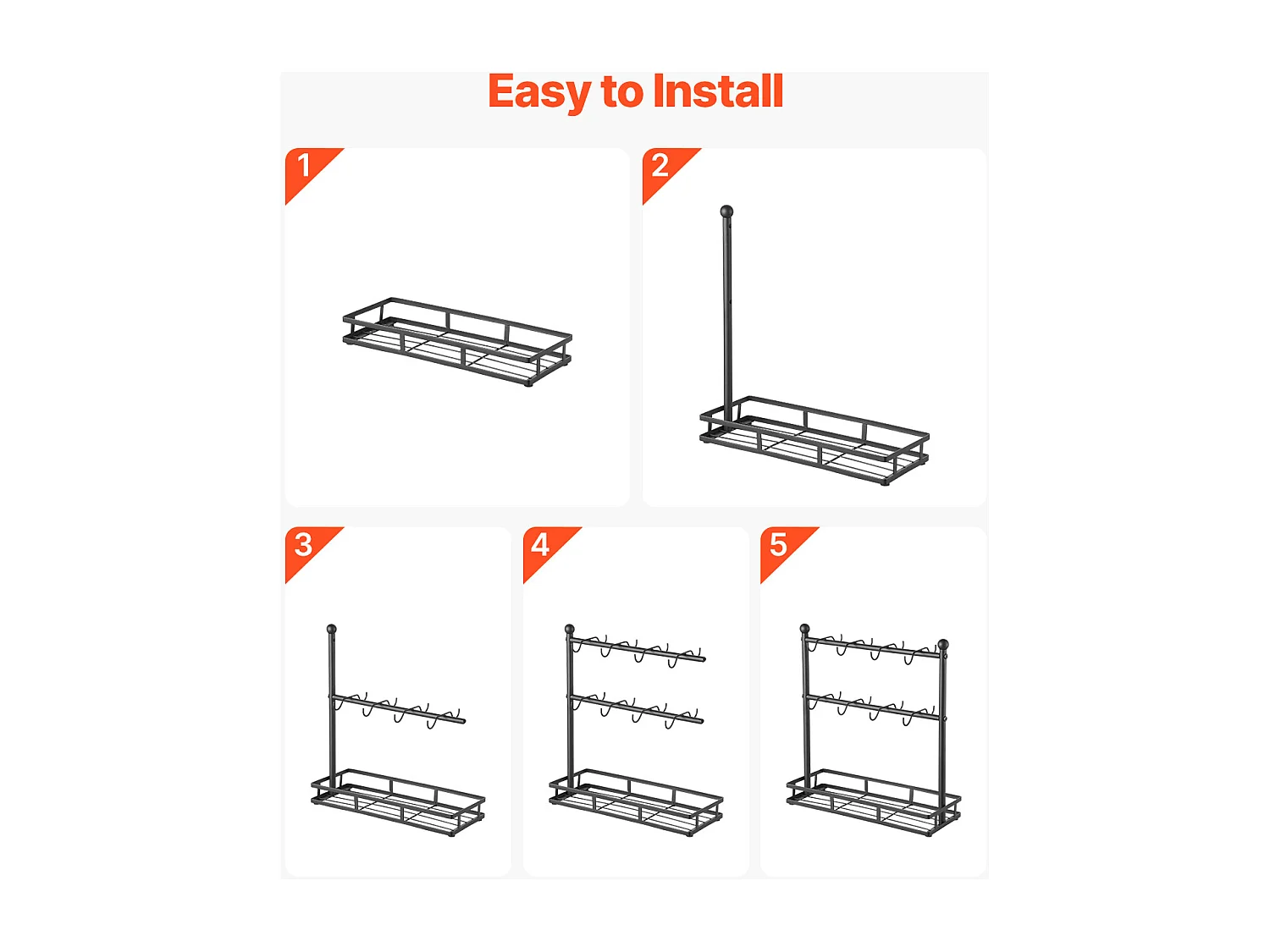 Easy to Install

1

2

3

4

5