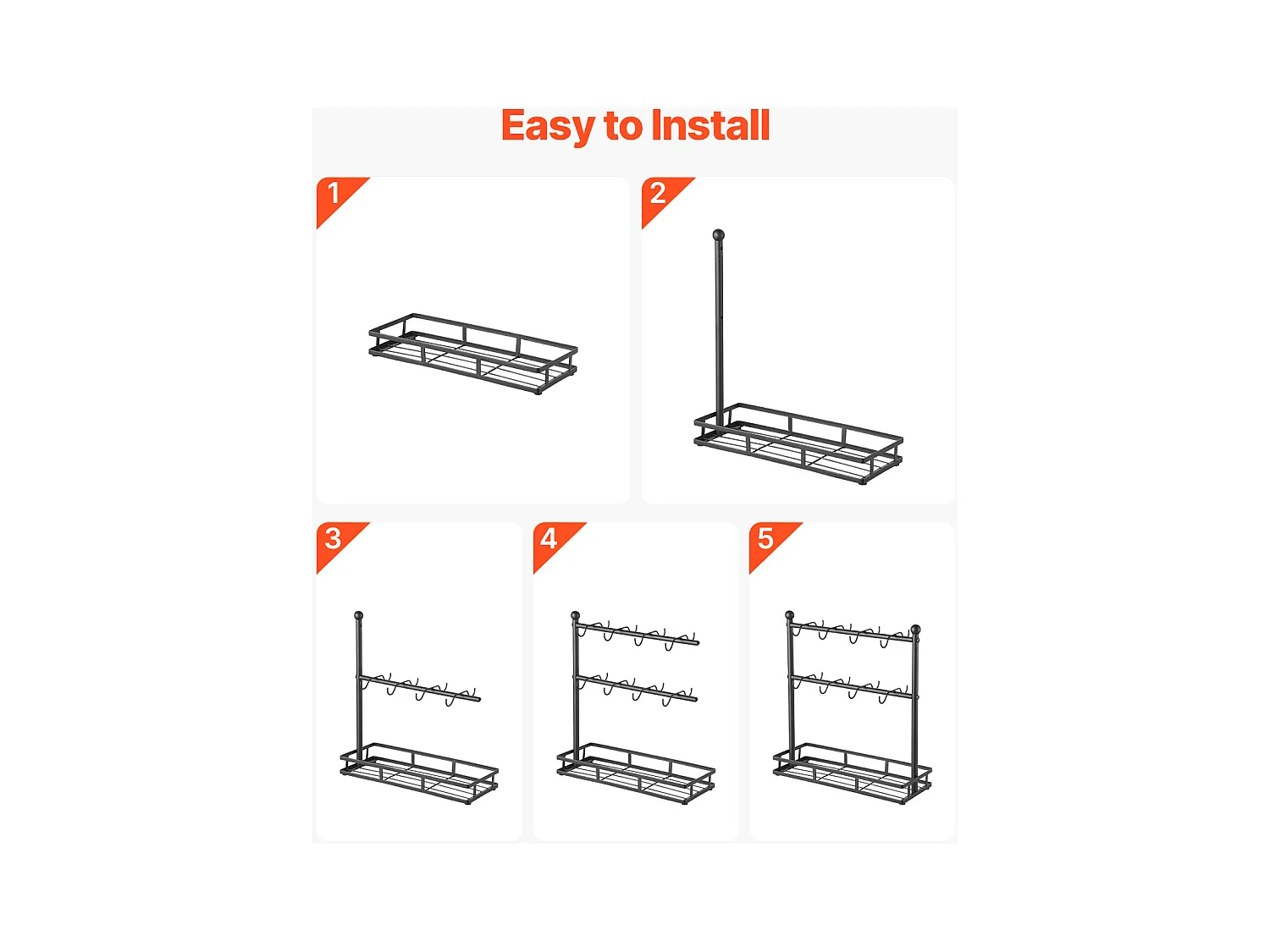 Easy to Install

1

2

3

4

5