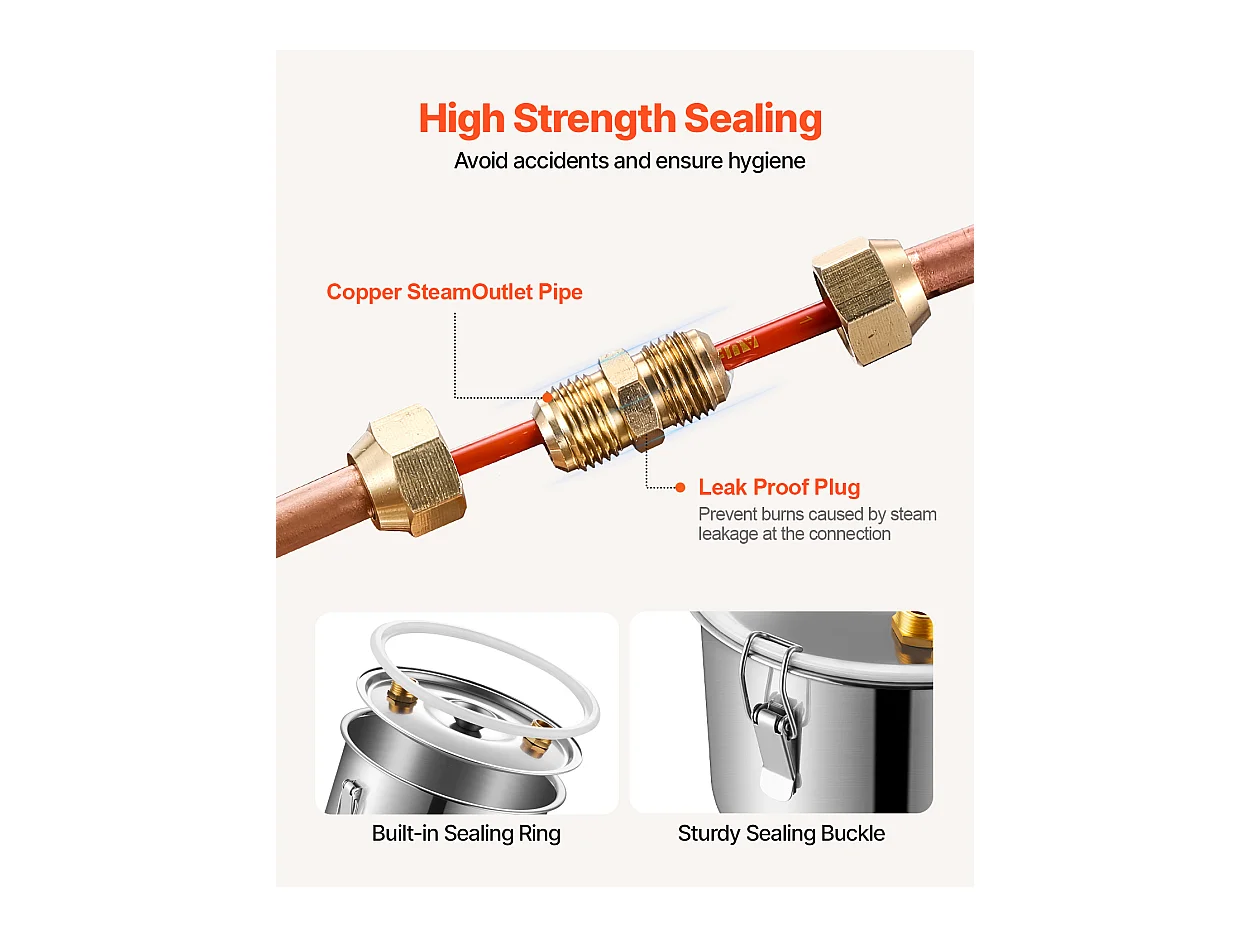 High Strength Sealing

Avoid accidents and ensure hygiene

Copper SteamOutlet Pipe

Leak Proof Plug

Prevent burns caused by steam leakage at the connection

Built-in Sealing Ring

Sturdy Sealing Buckle