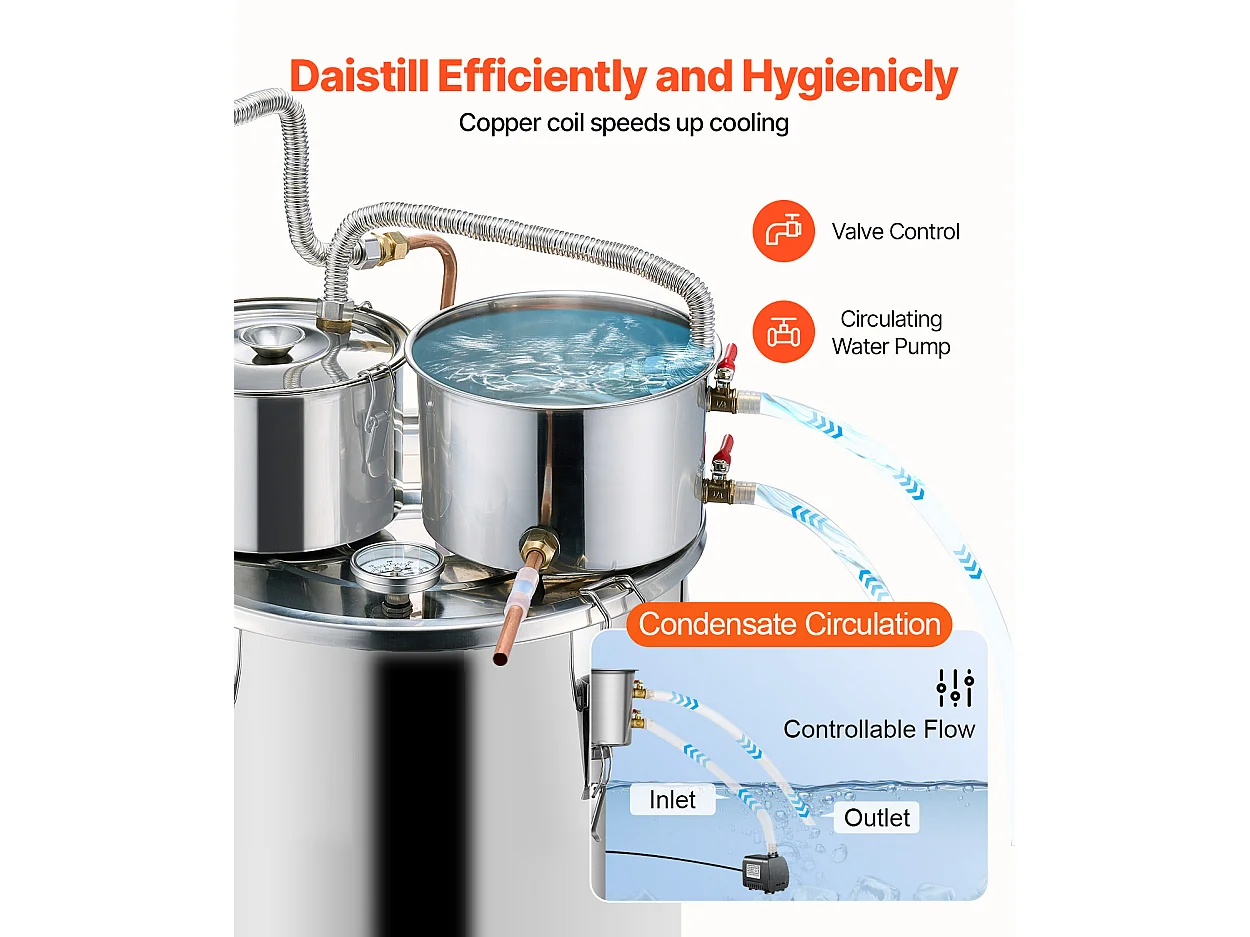 Daistill Efficiently and Hygienicly

Copper coil speeds up cooling

Valve Control

Circulating Water Pump

Condensate Circulation

Controllable Flow

Inlet

Outlet