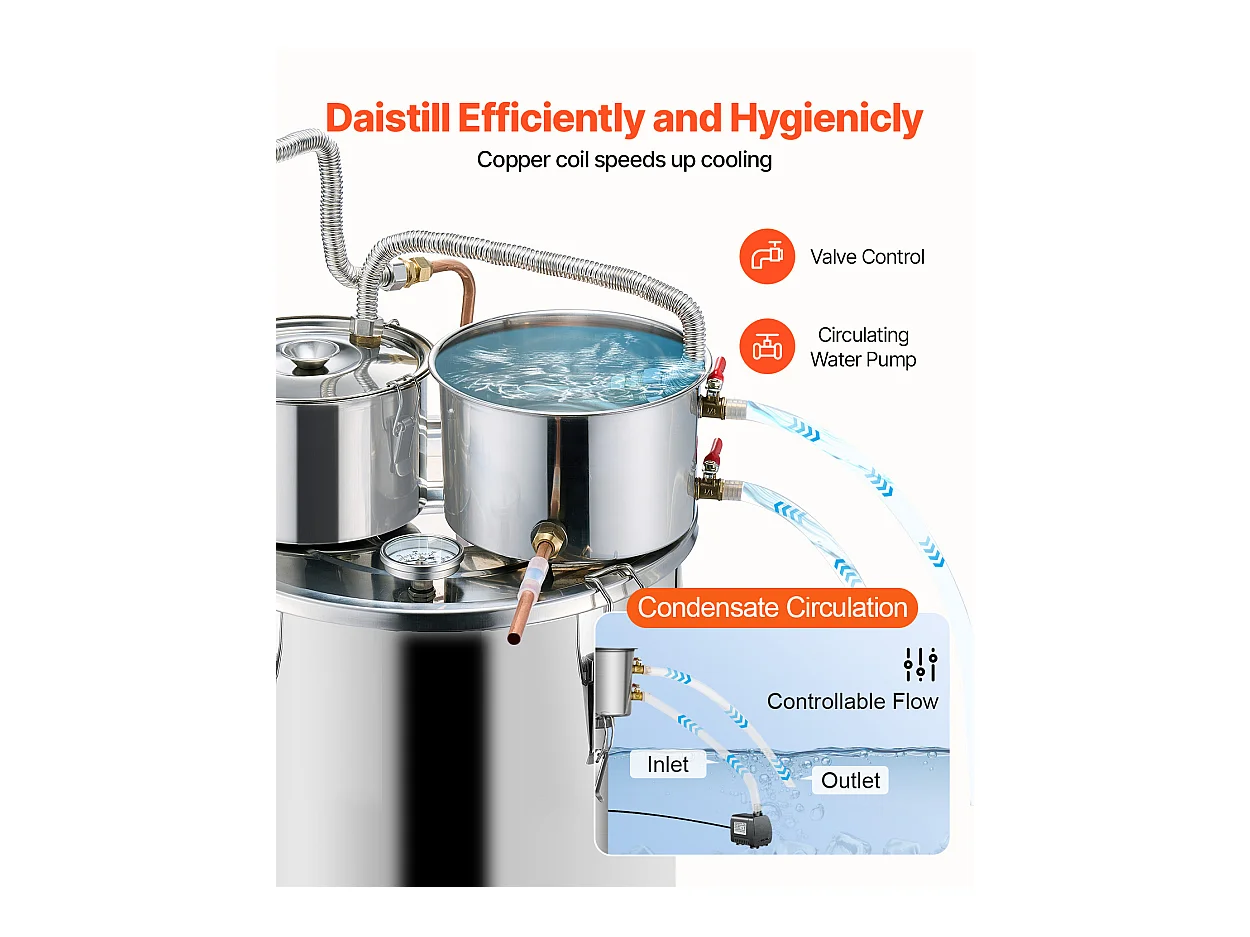 Daistill Efficiently and Hygienicly

Copper coil speeds up cooling

Valve Control

Circulating Water Pump

Condensate Circulation

Controllable Flow

Inlet

Outlet