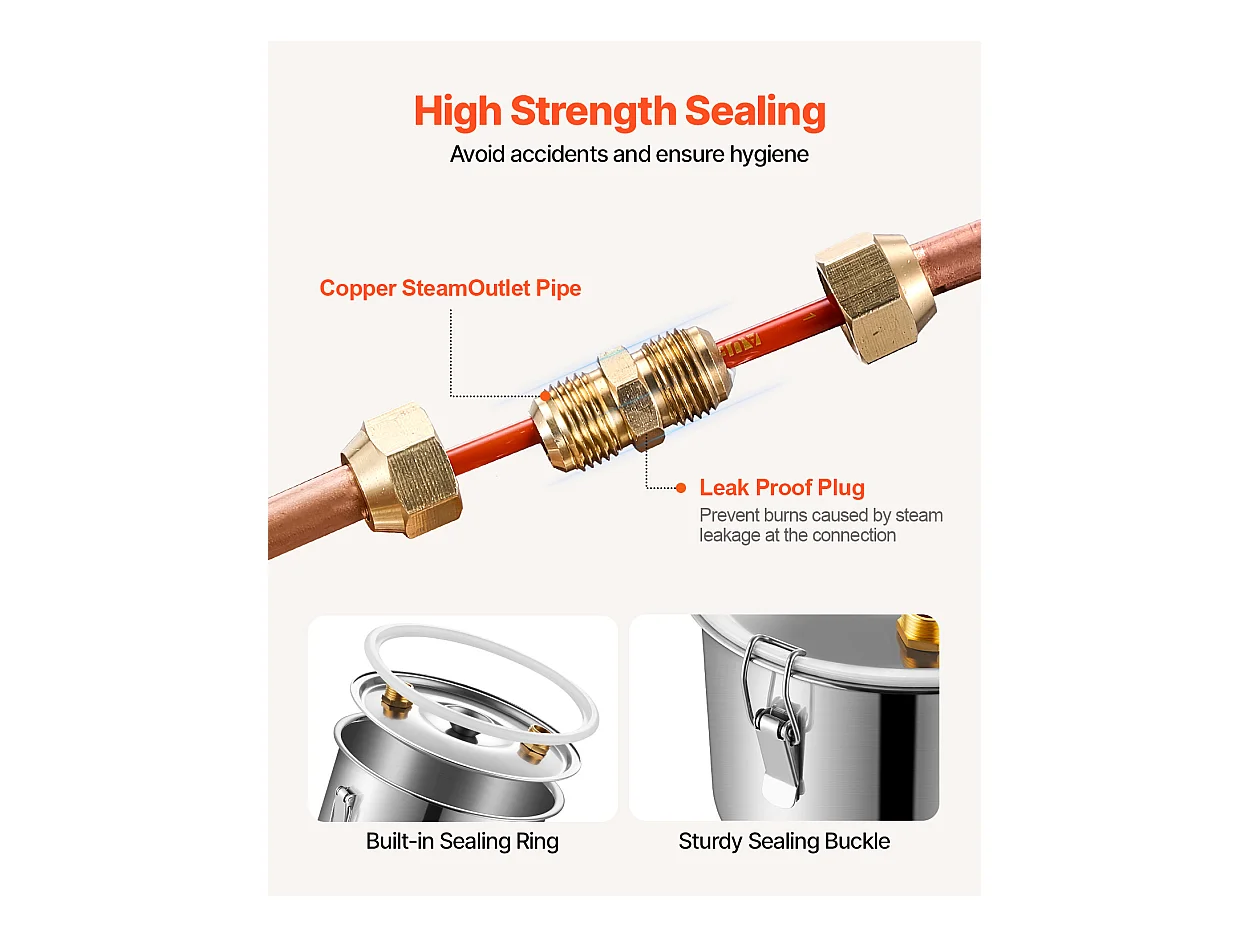 High Strength Sealing
Avoid accidents and ensure hygiene

Copper SteamOutlet Pipe

Leak Proof Plug
Prevent burns caused by steam leakage at the connection

Built-in Sealing Ring

Sturdy Sealing Buckle