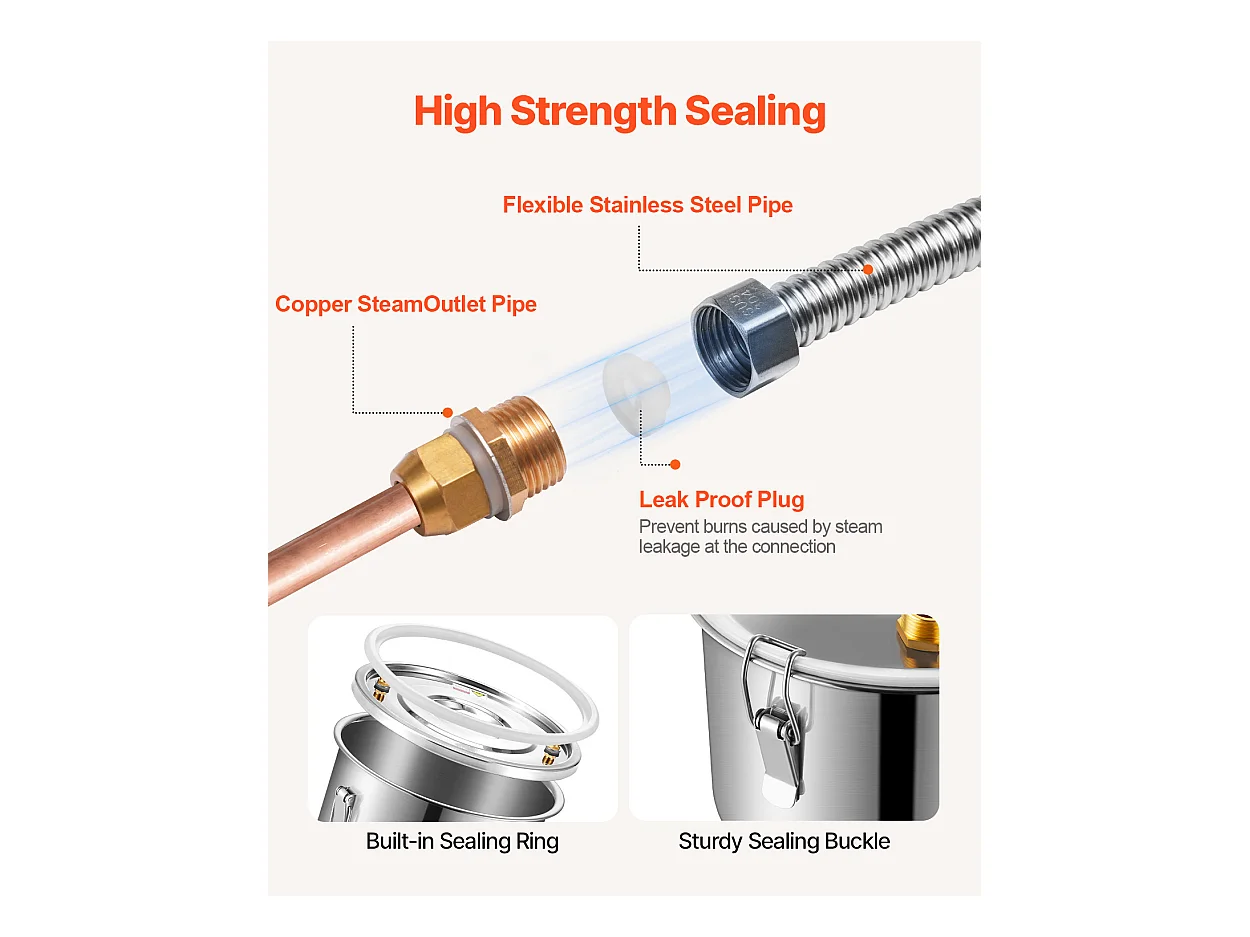 High Strength Sealing

Flexible Stainless Steel Pipe

Copper SteamOutlet Pipe

304

Leak Proof Plug
Prevent burns caused by steam leakage at the connection

Built-in Sealing Ring

Sturdy Sealing Buckle