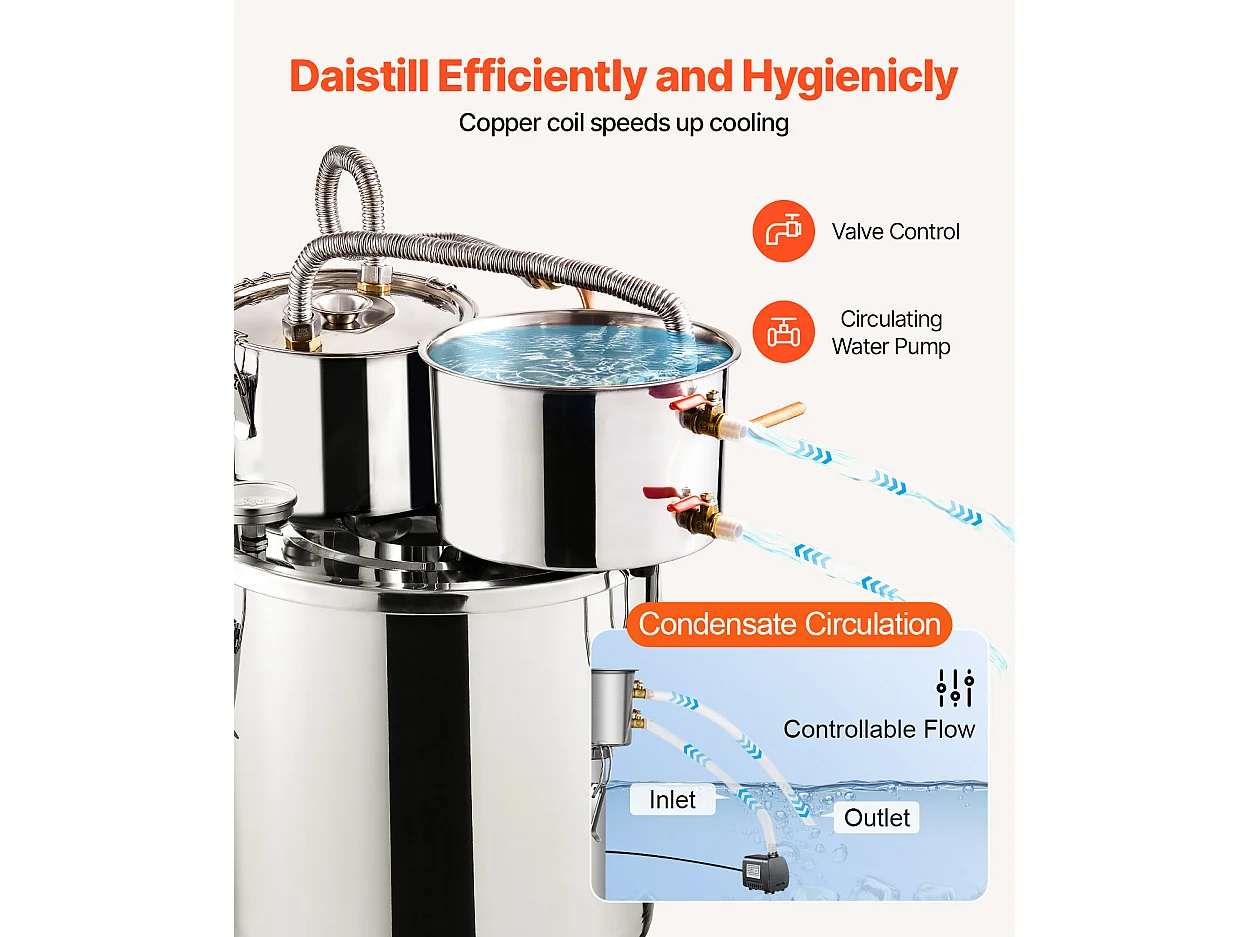 Daistill Efficiently and Hygienicly
Copper coil speeds up cooling

Valve Control

Circulating Water Pump

Condensate Circulation

Controllable Flow

Inlet

Outlet