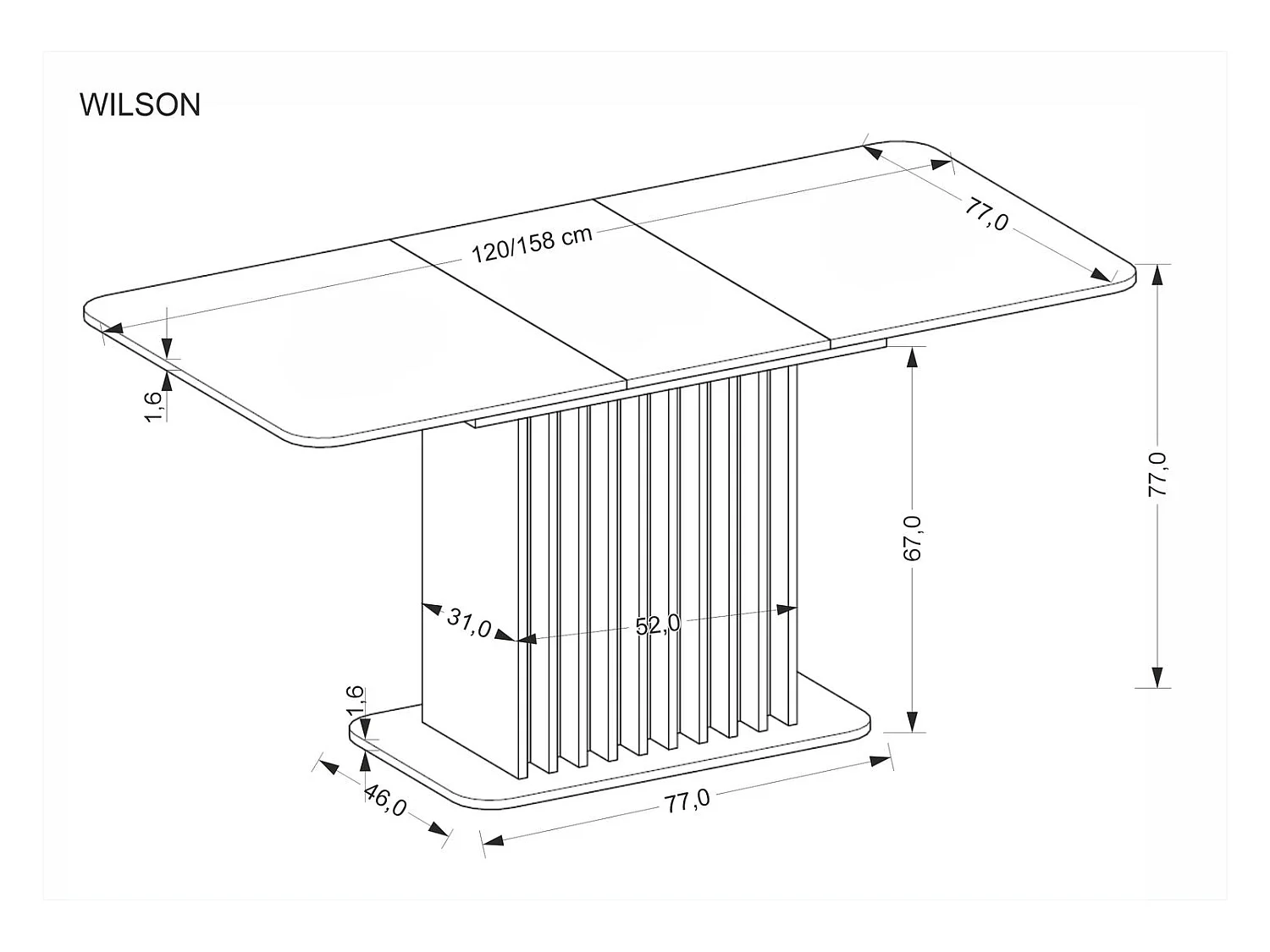 WILSON

120/158 cm

77,0

1,6

77,0

67,0

31,0

52,0

1,6

46,0

77,0