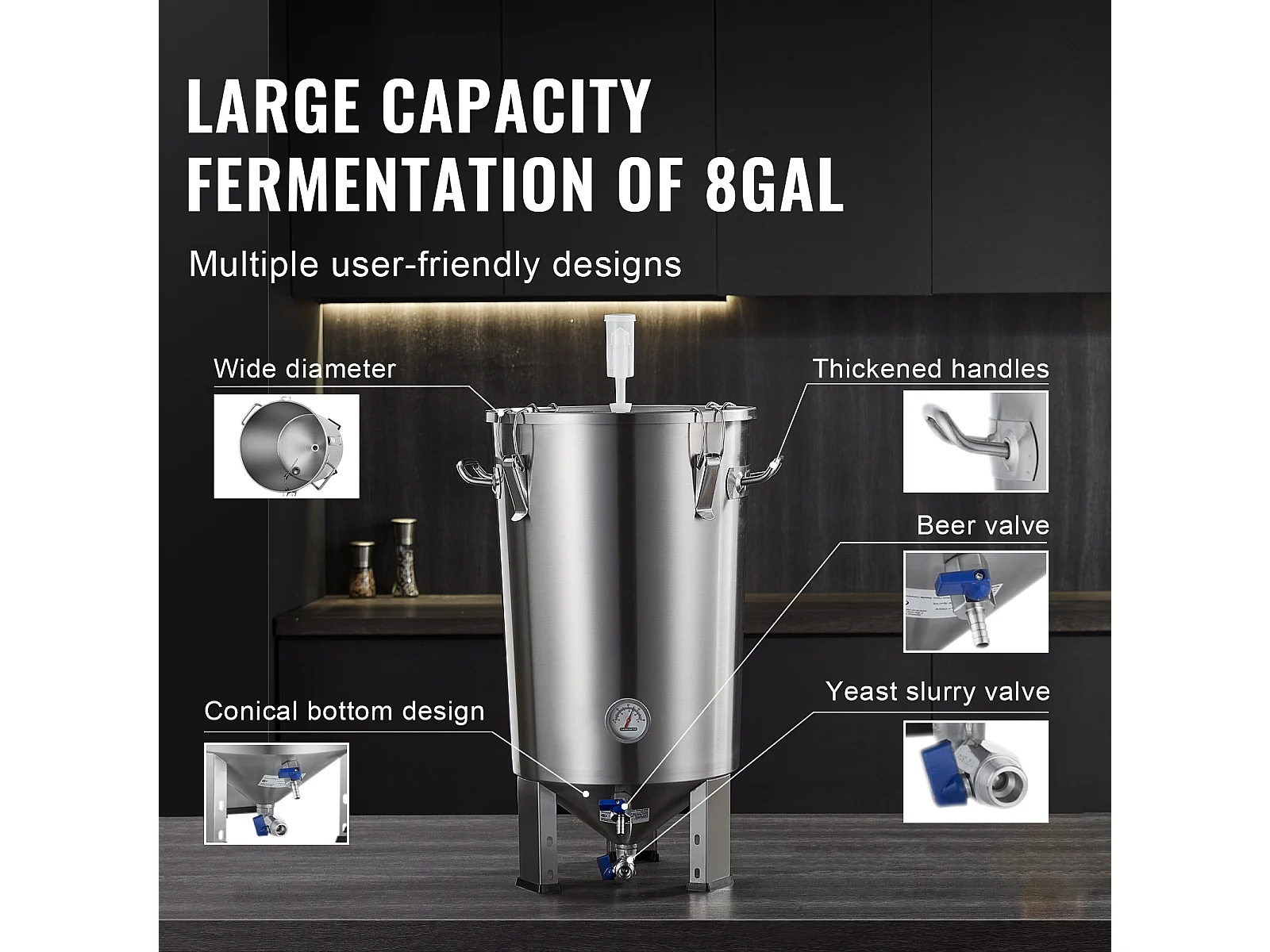 LARGE CAPACITY FERMENTATION OF 8GAL

Multiple user-friendly designs

Wide diameter

Thickened handles

Beer valve

Yeast slurry valve

Conical bottom design