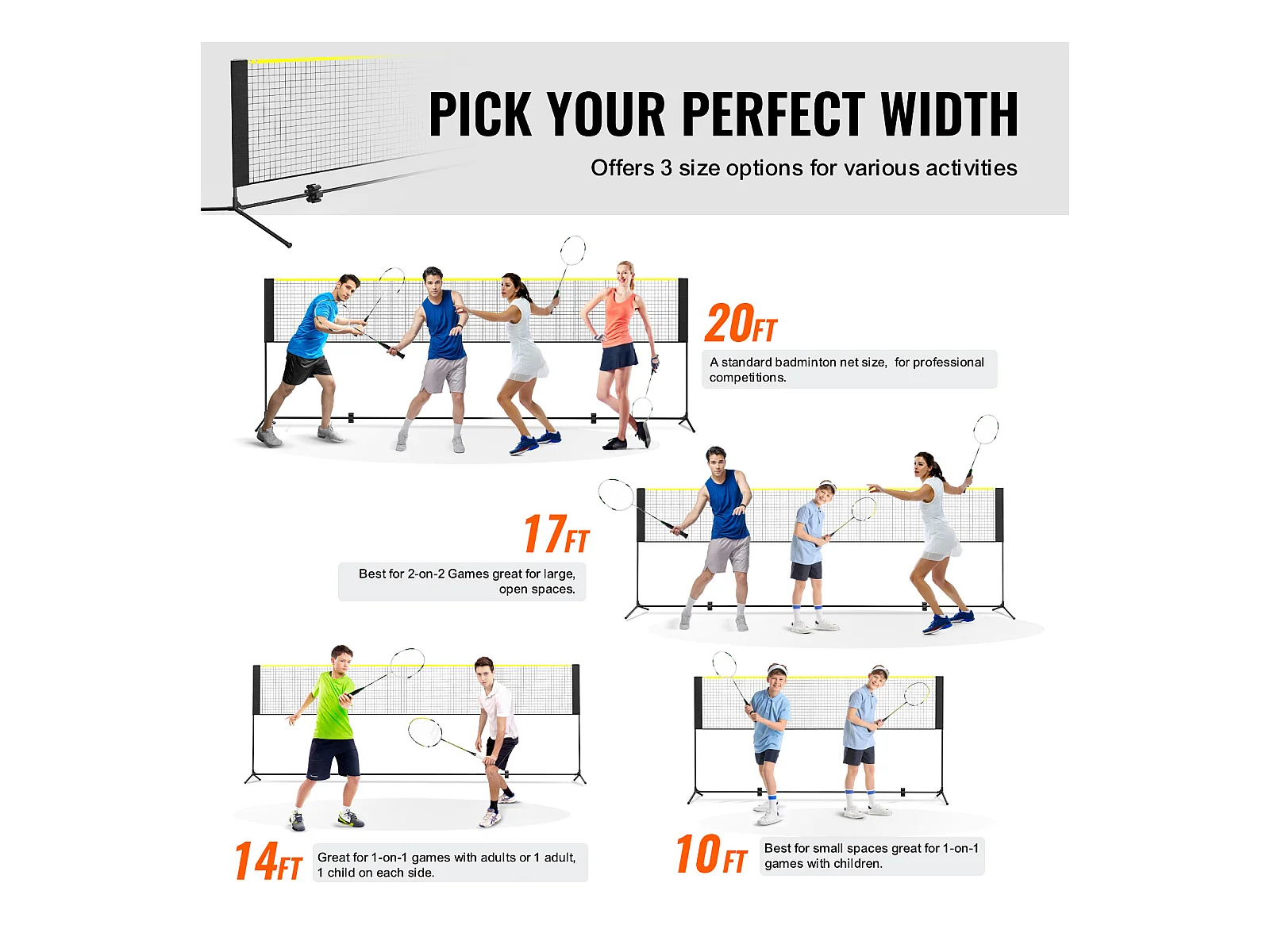 PICK YOUR PERFECT WIDTH

Offers 3 size options for various activities

20FT

A standard badminton net size, for professional competitions.

17FT

Best for 2-on-2 Games great for large, open spaces.

14FT

Great for 1-on-1 games with adults or 1 adult, 1 child on each side.

10FT

Best for small spaces great for 1-on-1 games with children.