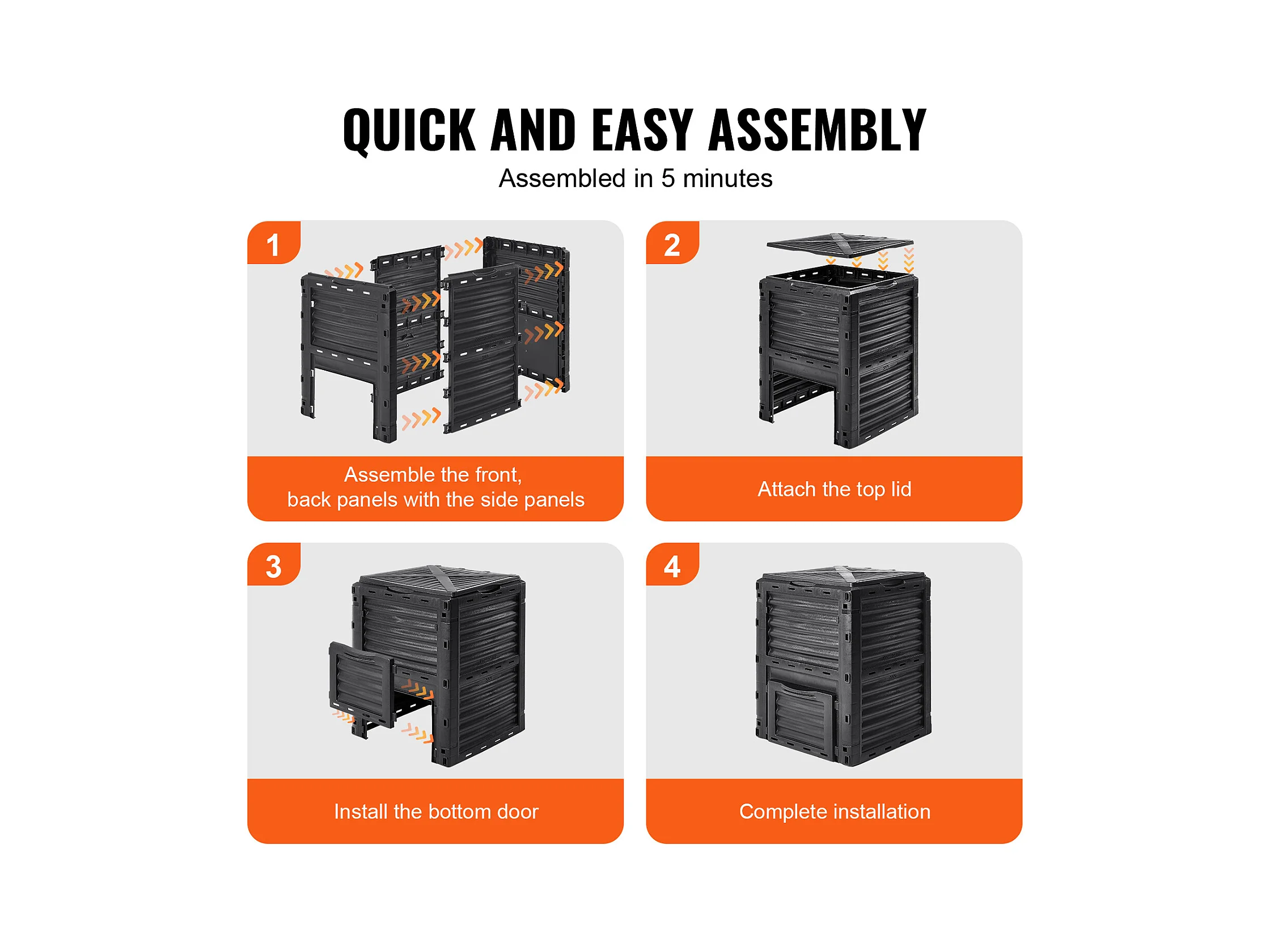 QUICK AND EASY ASSEMBLY

Assembled in 5 minutes

1

Assemble the front, back panels with the side panels

2

Attach the top lid

3

Install the bottom door

4

Complete installation