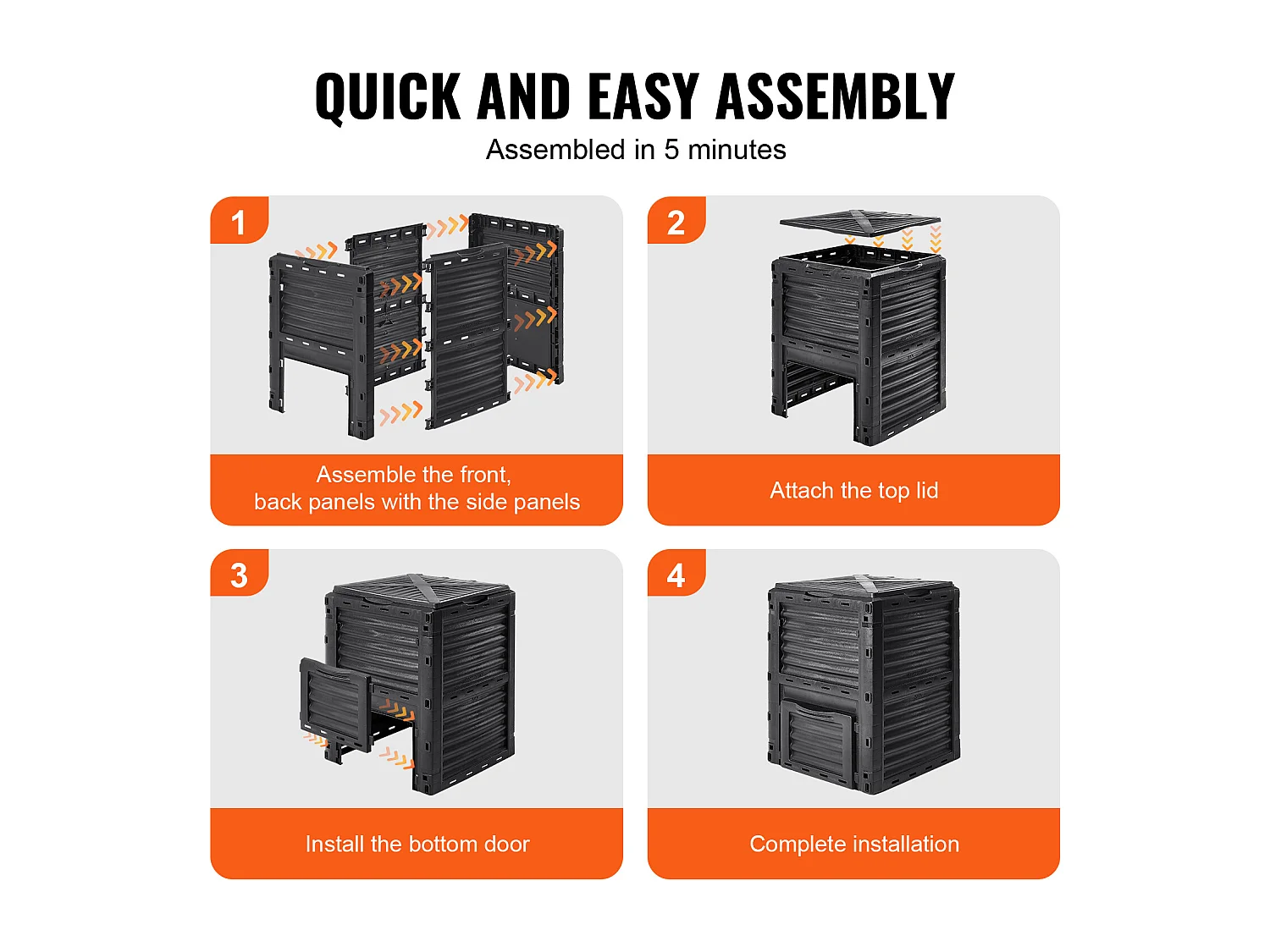 QUICK AND EASY ASSEMBLY
Assembled in 5 minutes

1
Assemble the front, back panels with the side panels

2
Attach the top lid

3
Install the bottom door

4
Complete installation