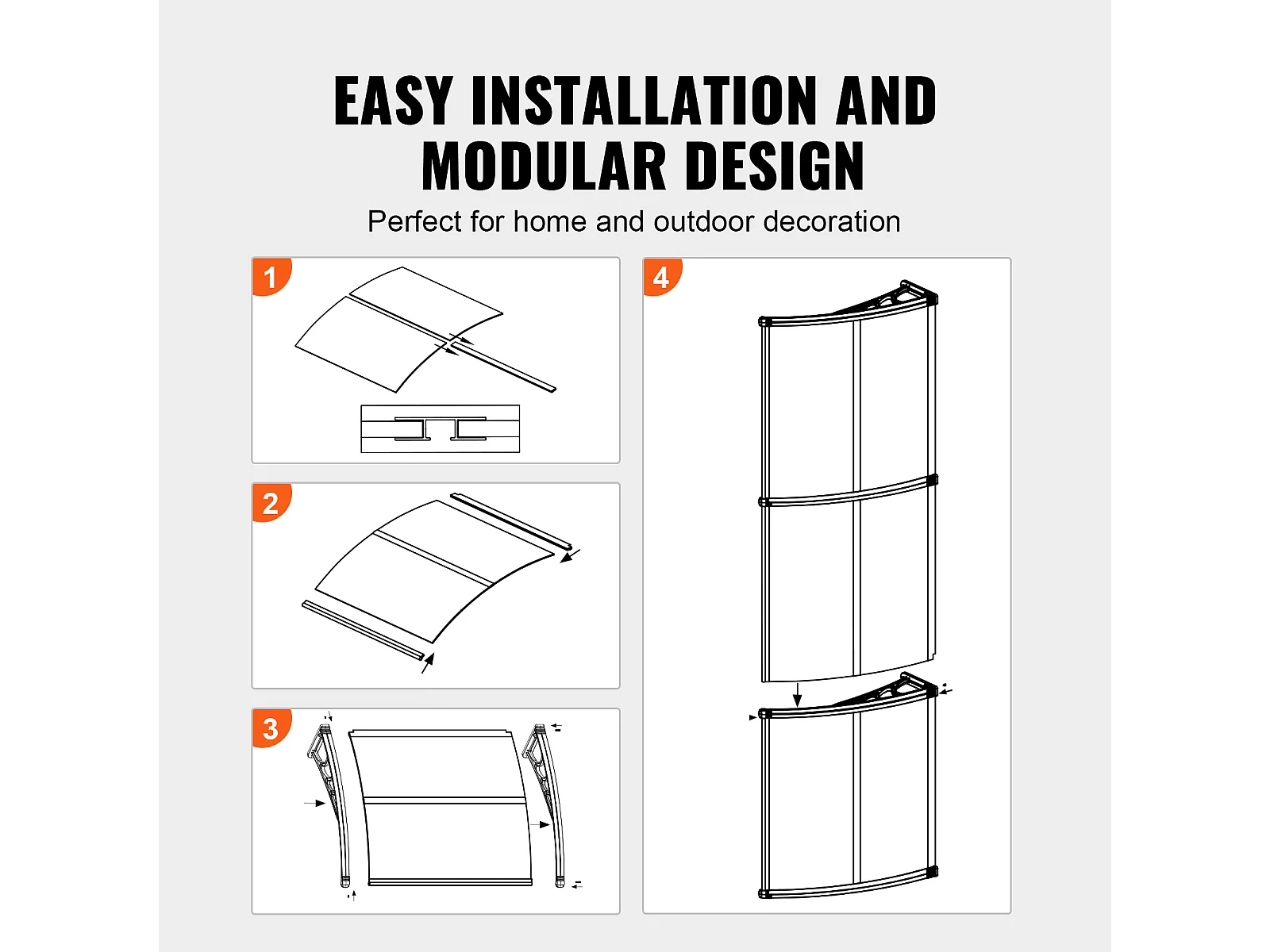 EASY INSTALLATION AND MODULAR DESIGN

Perfect for home and outdoor decoration

1

2

3

4