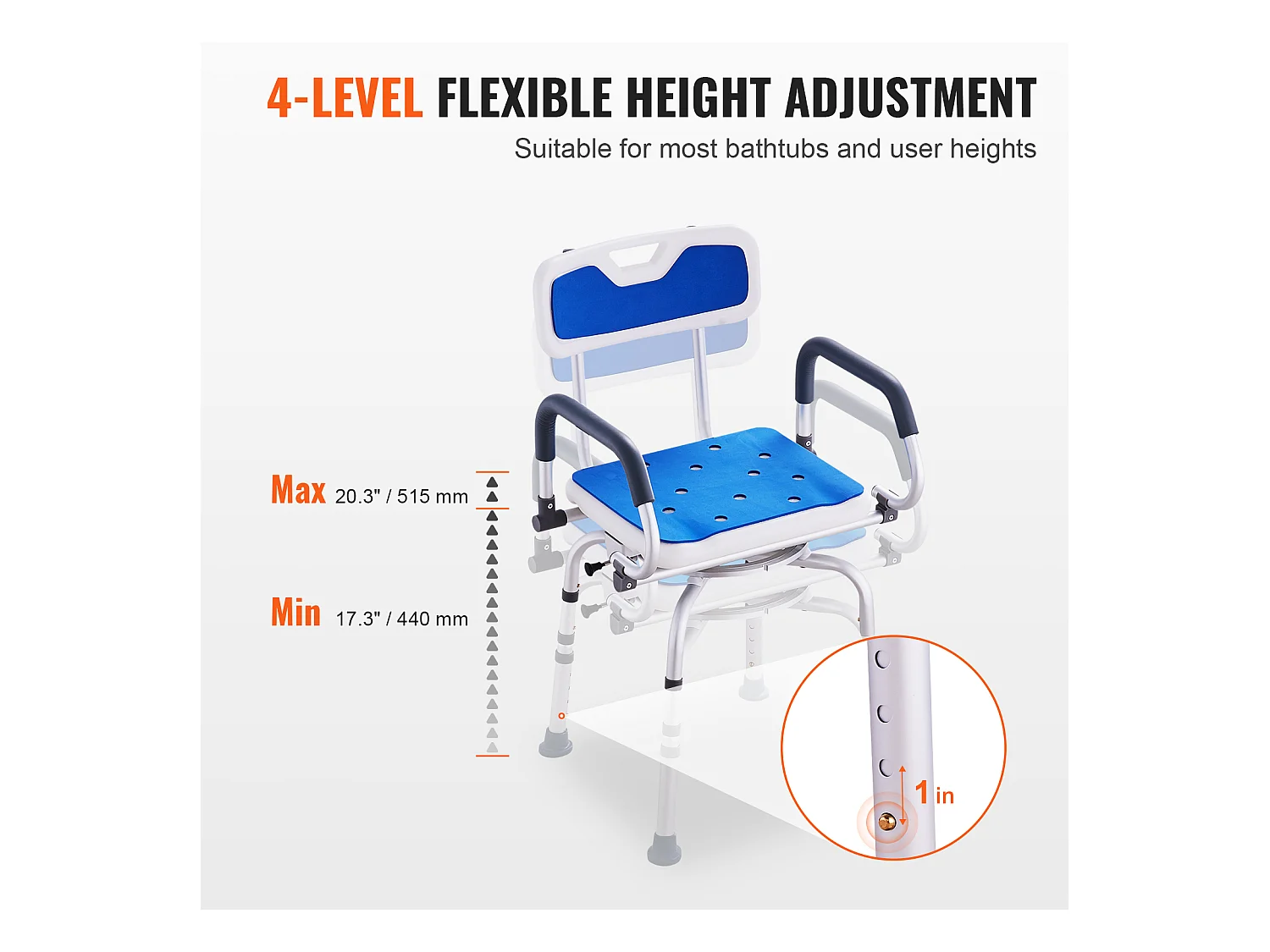 4-LEVEL FLEXIBLE HEIGHT ADJUSTMENT
Suitable for most bathtubs and user heights

Max 20.3" / 515 mm

Min 17.3" / 440 mm

1 in