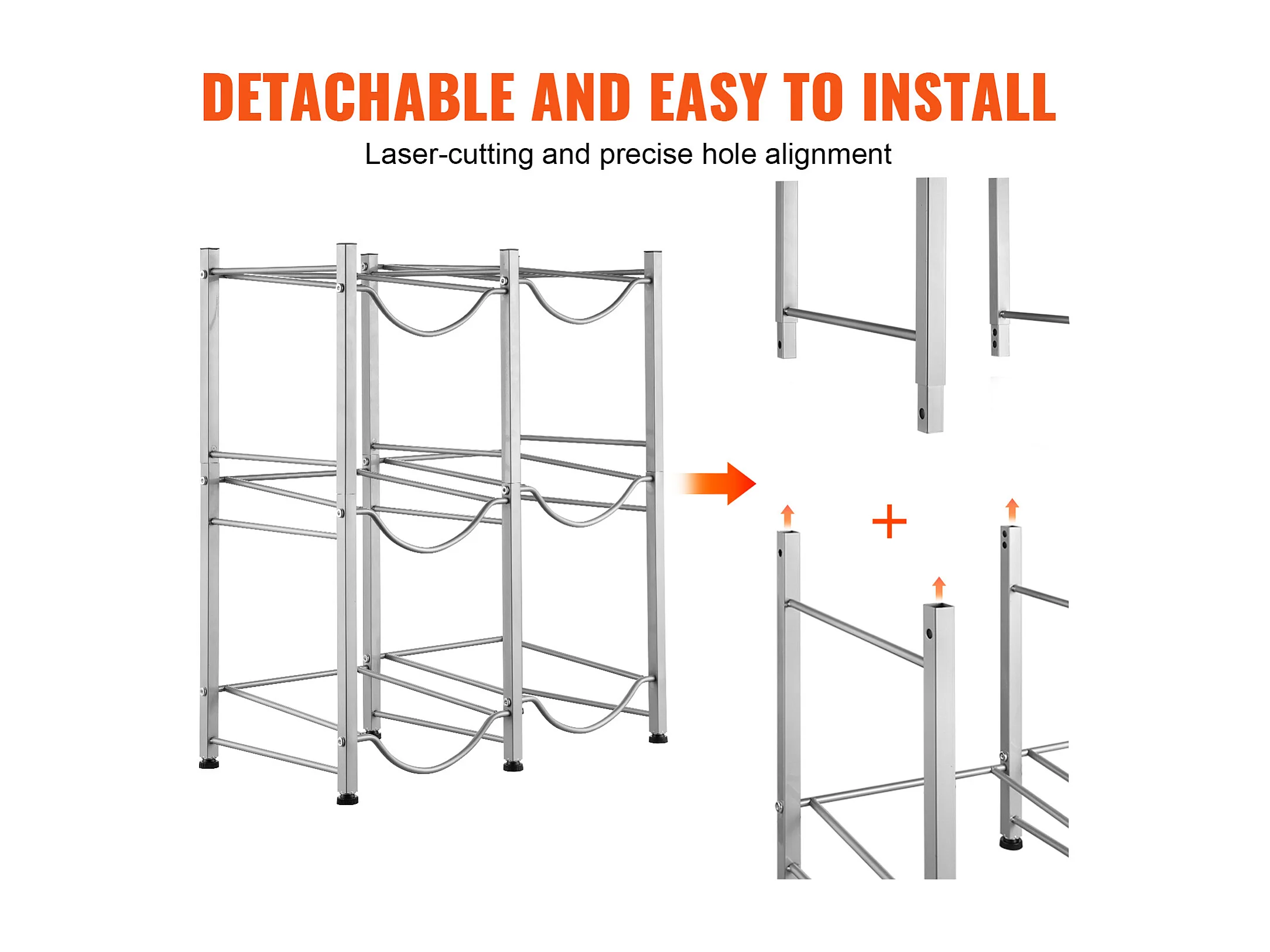 DETACHABLE AND EASY TO INSTALL

Laser-cutting and precise hole alignment

+