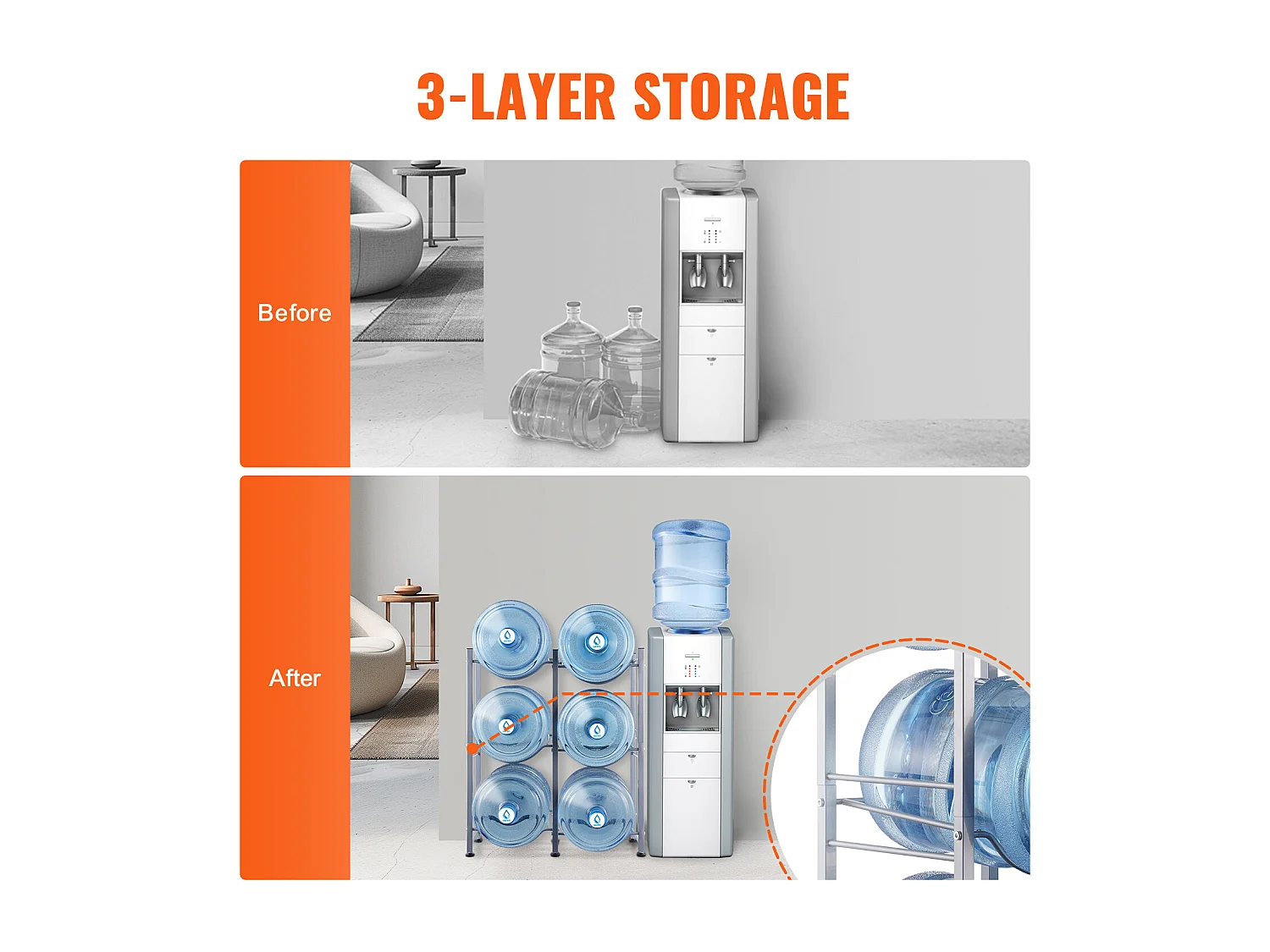 3-LAYER STORAGE

Before

After