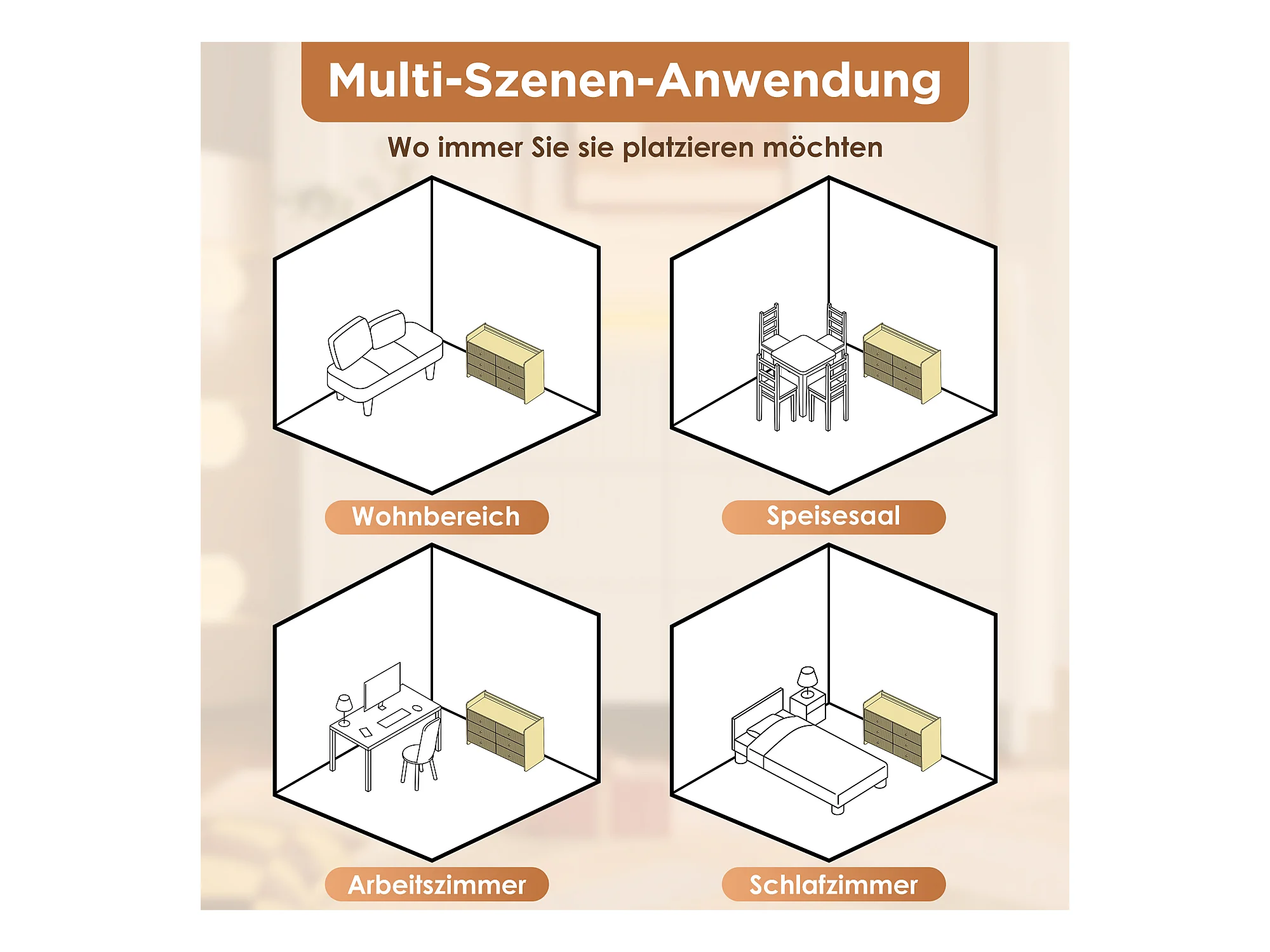 Multi-Szenen-Anwendung

Wo immer Sie sie platzieren möchten

Wohnbereich

Speisesaal

Arbeitszimmer

Schlafzimmer