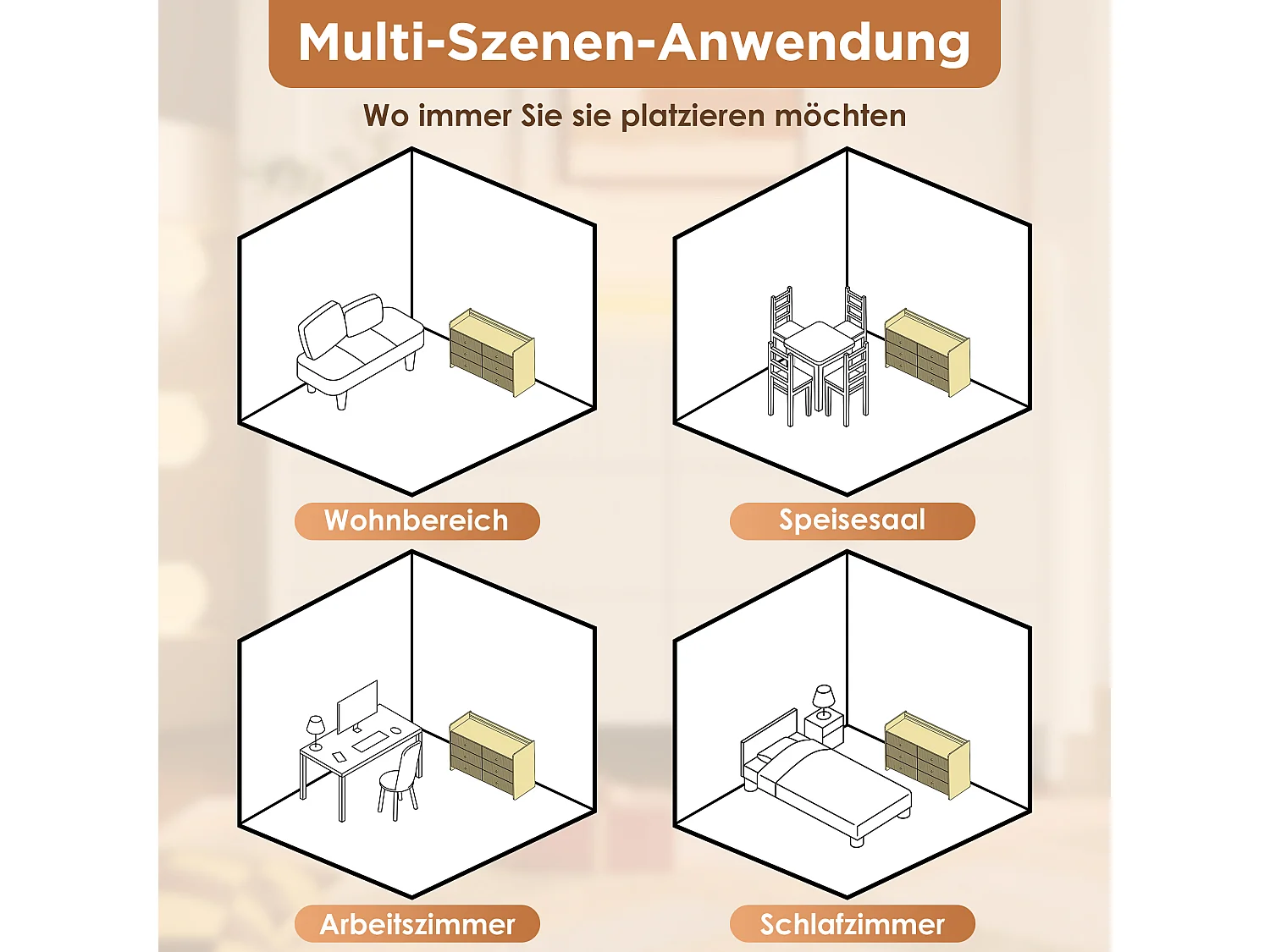 Multi-Szenen-Anwendung

Wo immer Sie sie platzieren möchten

Wohnbereich

Speisesaal

Arbeitszimmer

Schlafzimmer