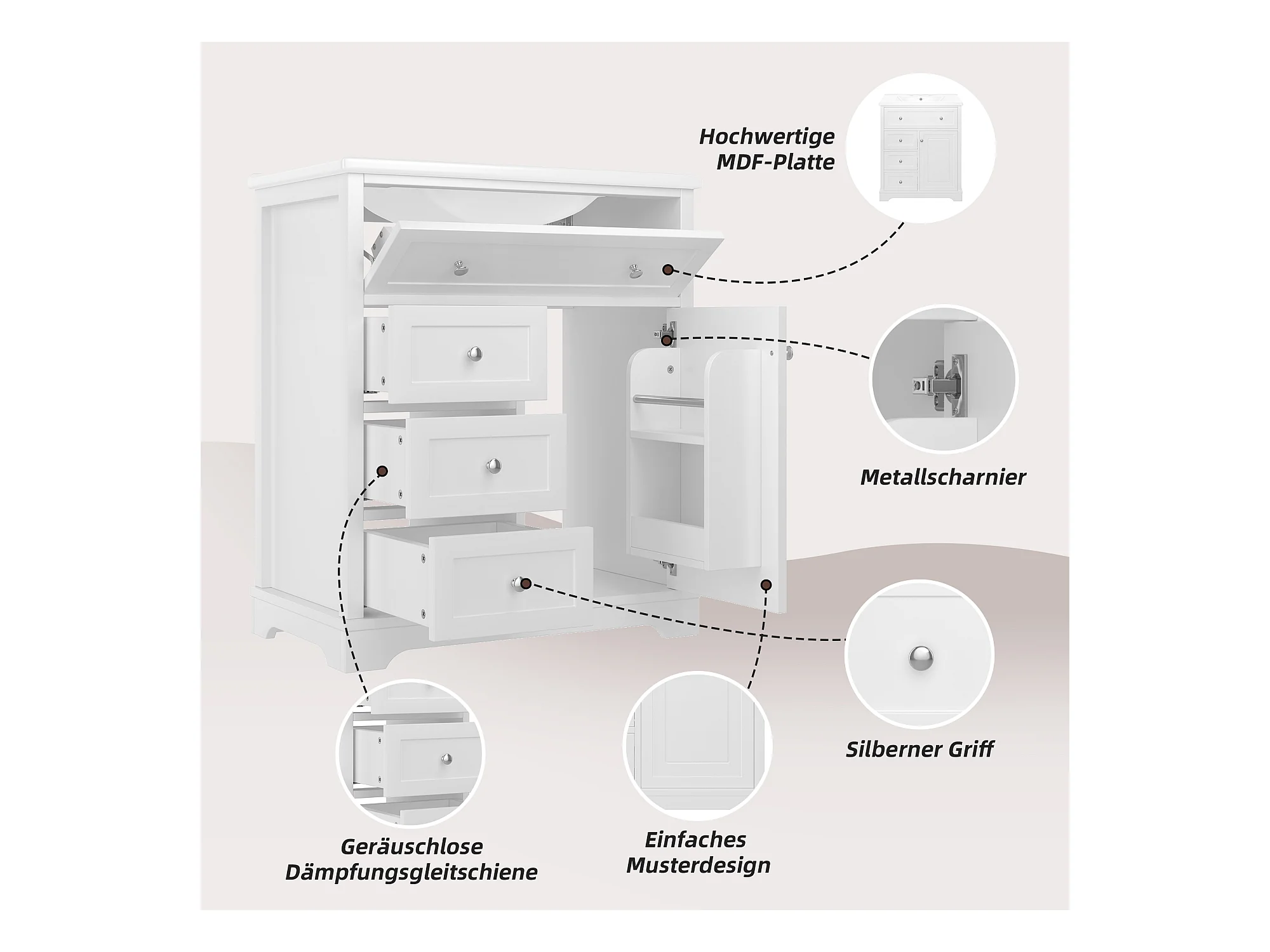 Hochwertige MDF-Platte

Metallscharnier

Silberner Griff

Geräuschlose Dämpfungsgleitschiene

Einfaches Musterdesign