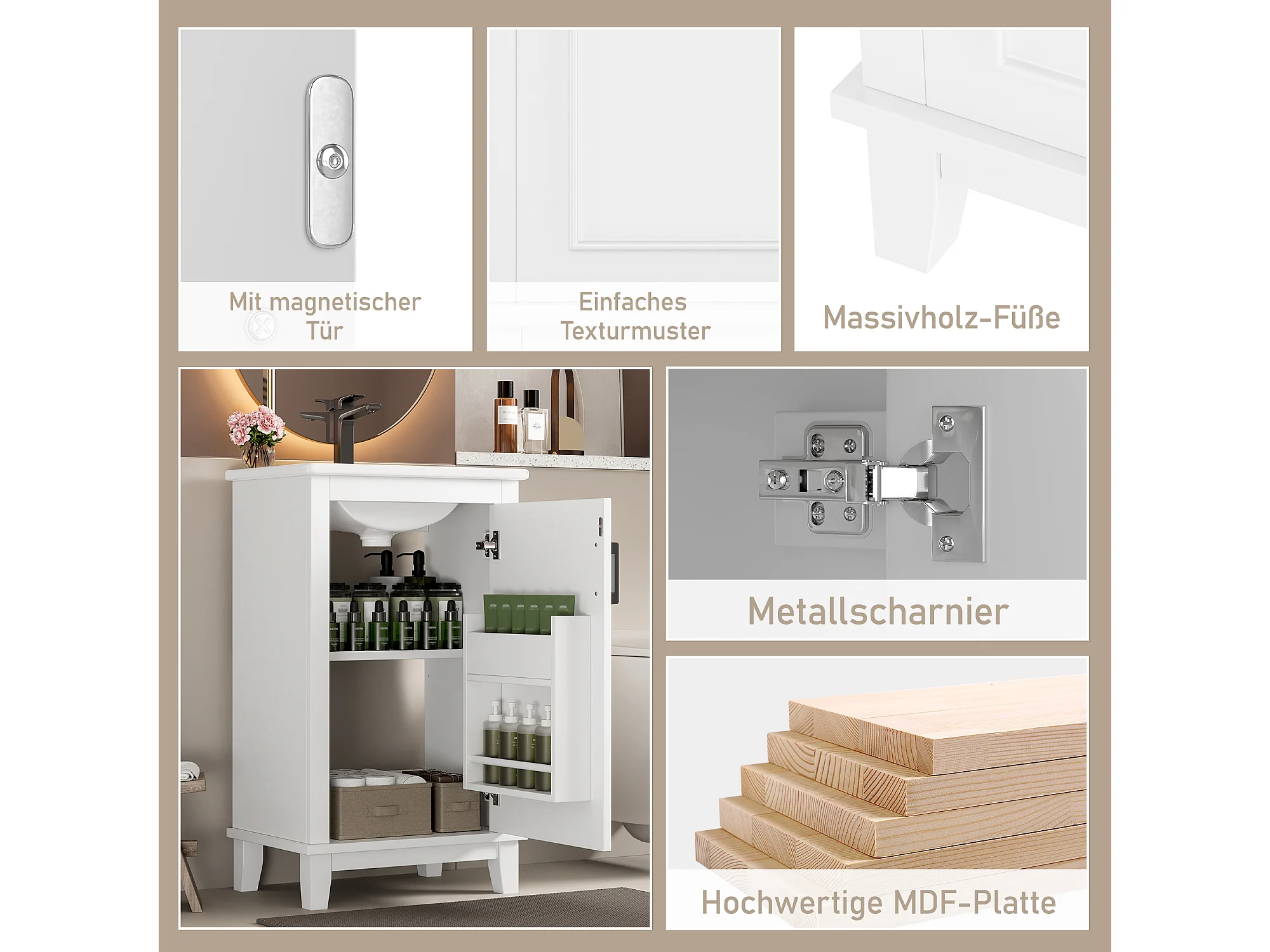 Mit magnetischer Tür

Einfaches Texturmuster

Massivholz-Füße

Metallscharnier

Hochwertige MDF-Platte