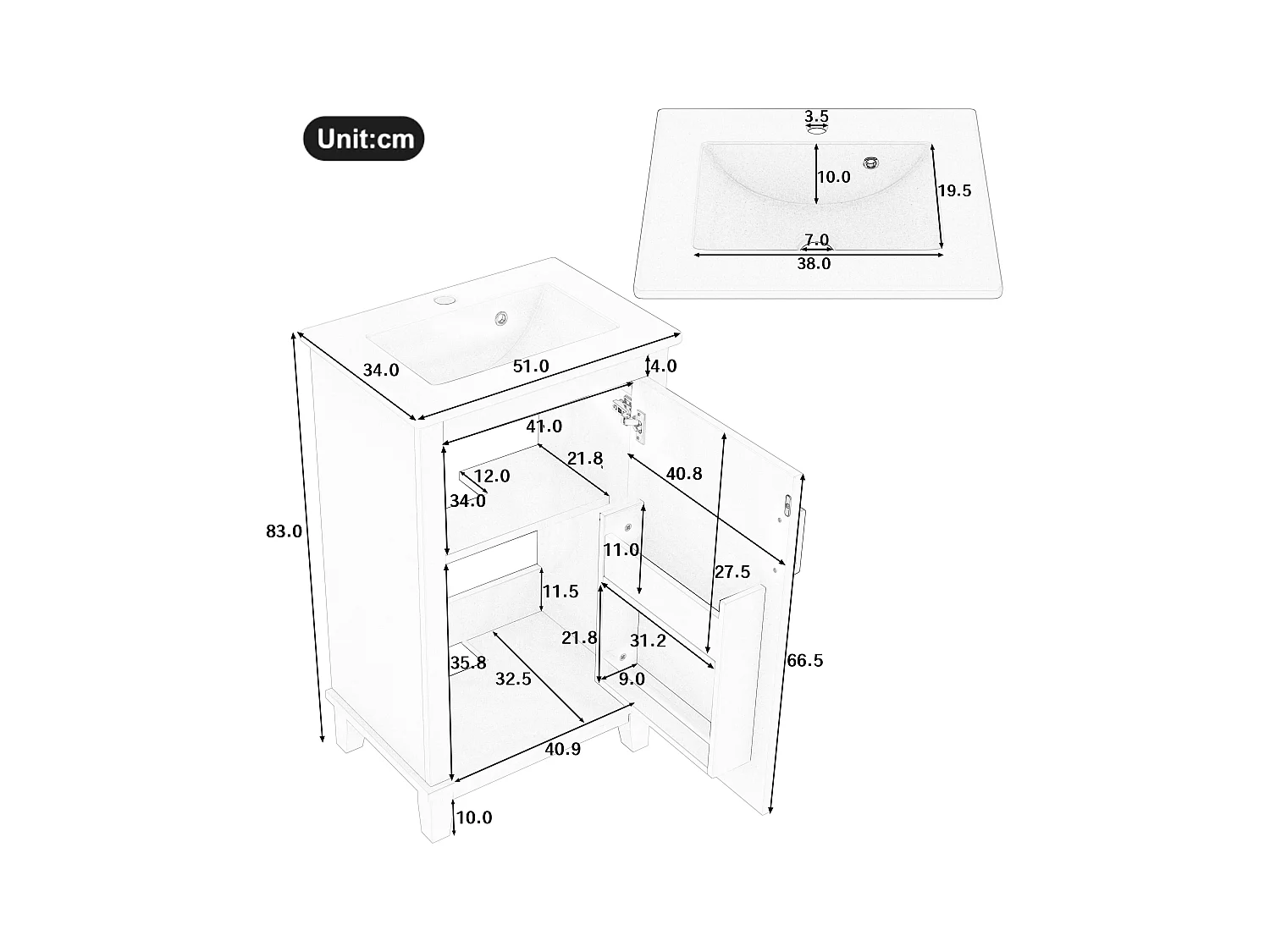 Unit:cm

3.5
10.0
19.5
7.0
38.0

34.0
51.0
4.0
41.0
21.8
12.0
34.0
40.8
83.0
11.0
27.5
11.5
21.8
31.2
35.8
32.5
9.0
66.5
40.9
10.0